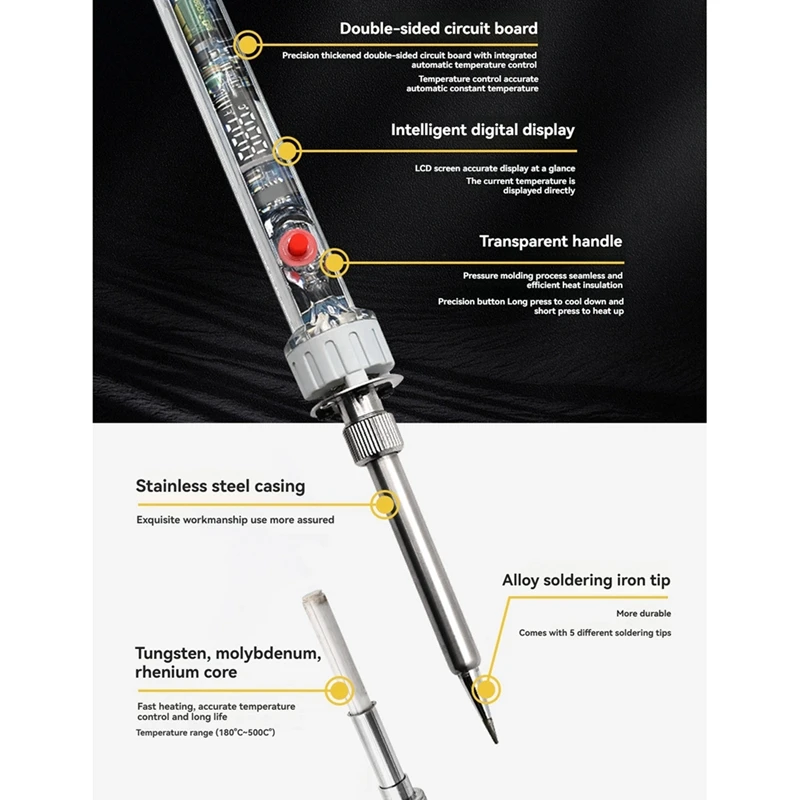 Double-sided circuit board

Precision thickened double-sided circuit board with integrated automatic temperature control

Temperature control accurate automatic constant temperature

Intelligent digital display

LCD screen accurate display at a glance

The current temperature is displayed directly

Transparent handle

Pressure molding process seamless and efficient heat insulation

Precision button Long press to cool down and short press to heat up

Stainless steel casing

Exquisite workmanship use more assured

Alloy soldering iron tip

More durable

Comes with 5 different soldering tips

Tungsten, molybdenum, rhenium core

Fast heating, accurate temperature control and long life

Temperature range (180°C~500C°)