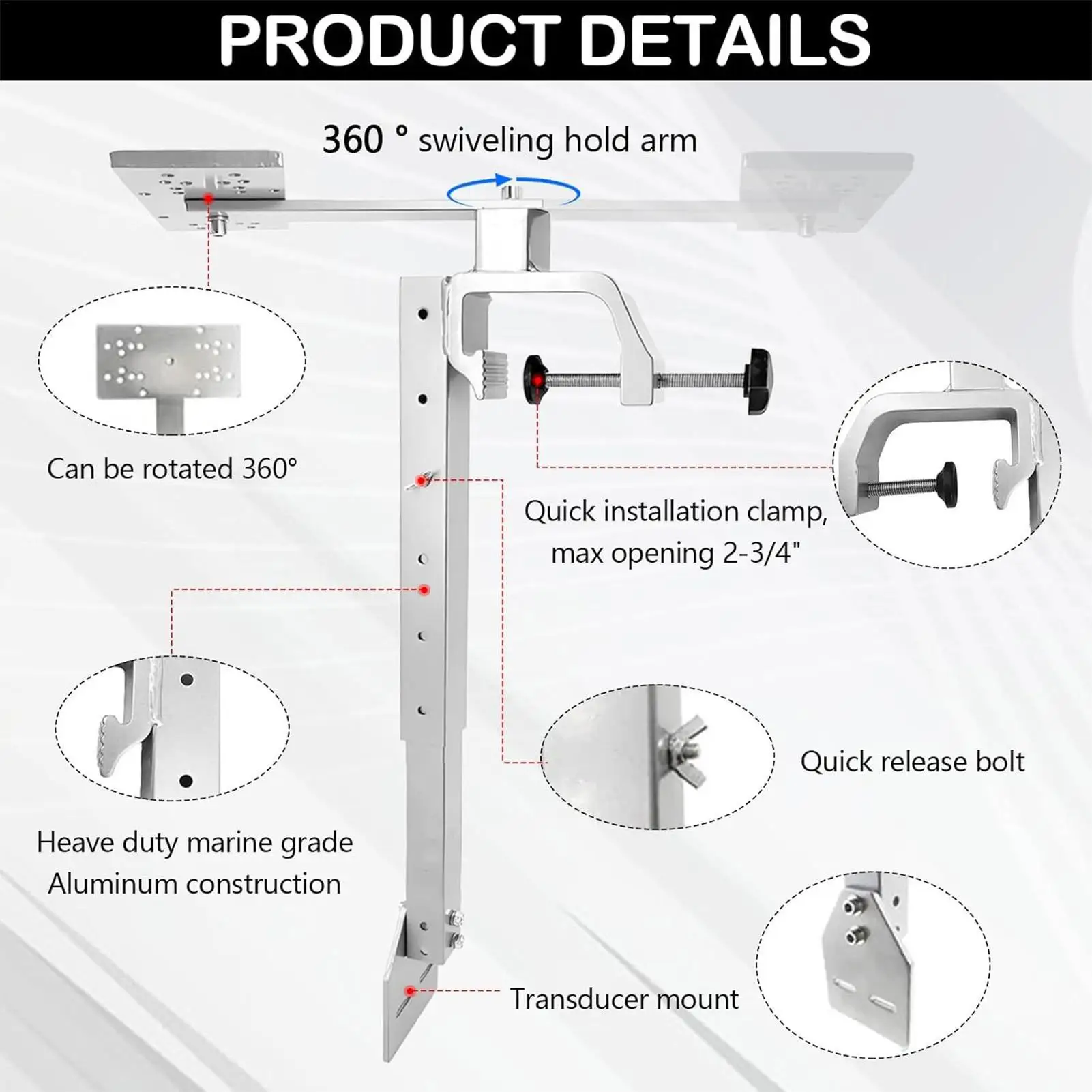 PRODUCT DETAILS

360 ° swiveling hold arm

Can be rotated 360°

Quick installation clamp, max opening 2-3/4"

Quick release bolt

Heave duty marine grade Aluminum construction

Transducer mount