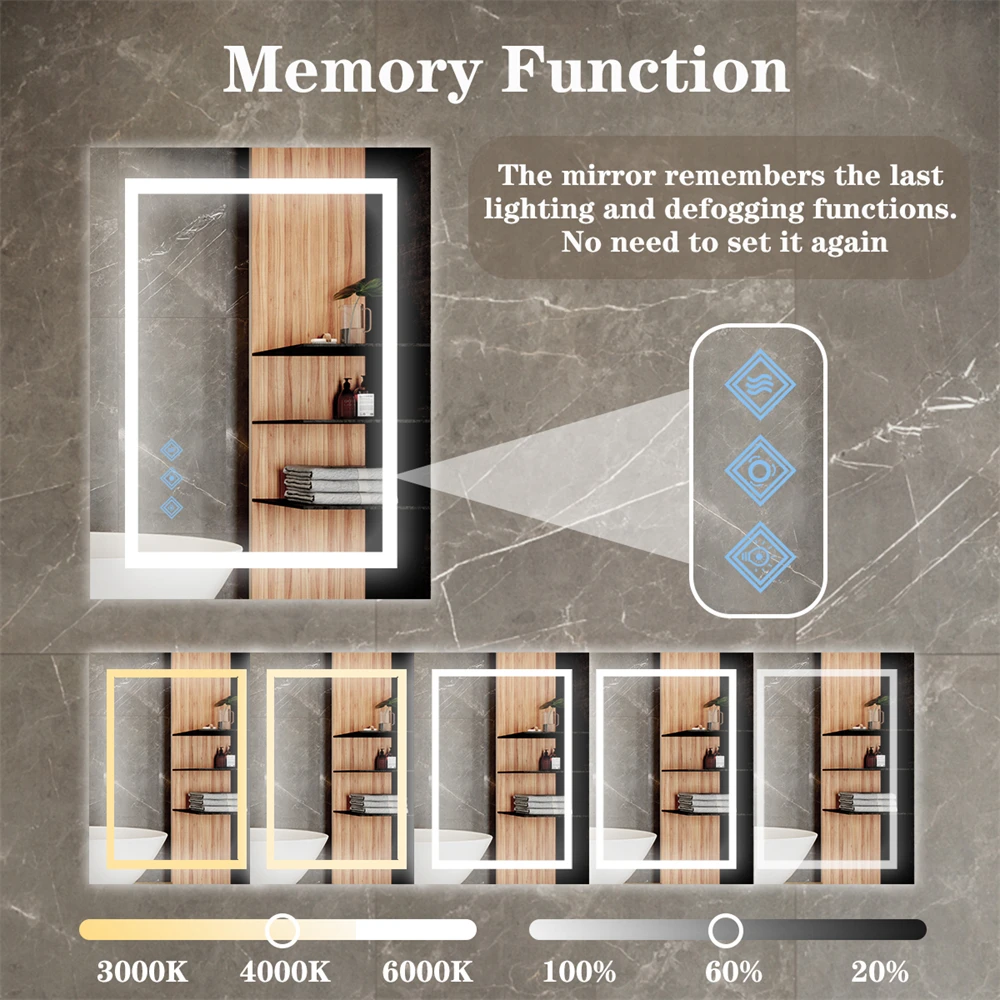 Memory Function

The mirror remembers the last lighting and defogging functions. No need to set it again

3000K 4000K 6000K 100% 60% 20%