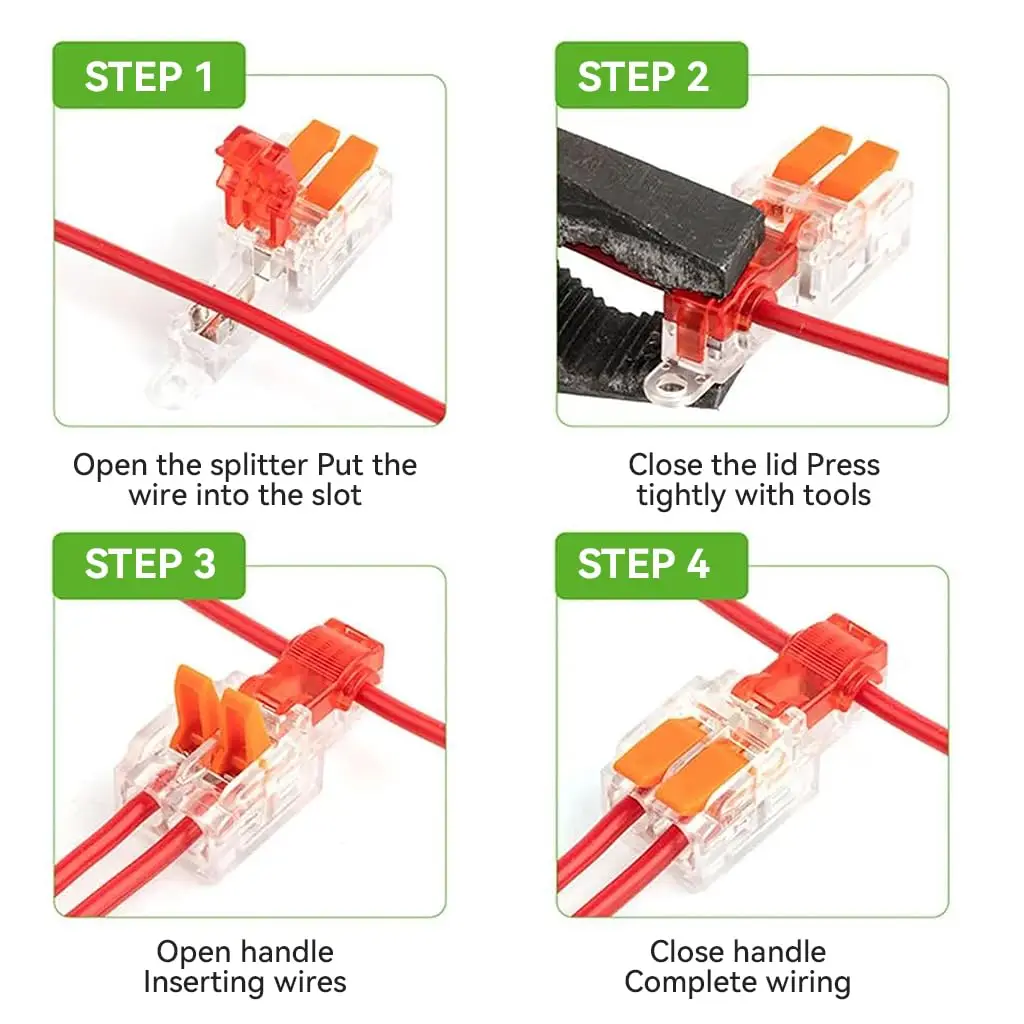 STEP 1

Open the splitter Put the wire into the slot

STEP 2

Close the lid Press tightly with tools

STEP 3

Open handle
Inserting wires

STEP 4

Close handle
Complete wiring