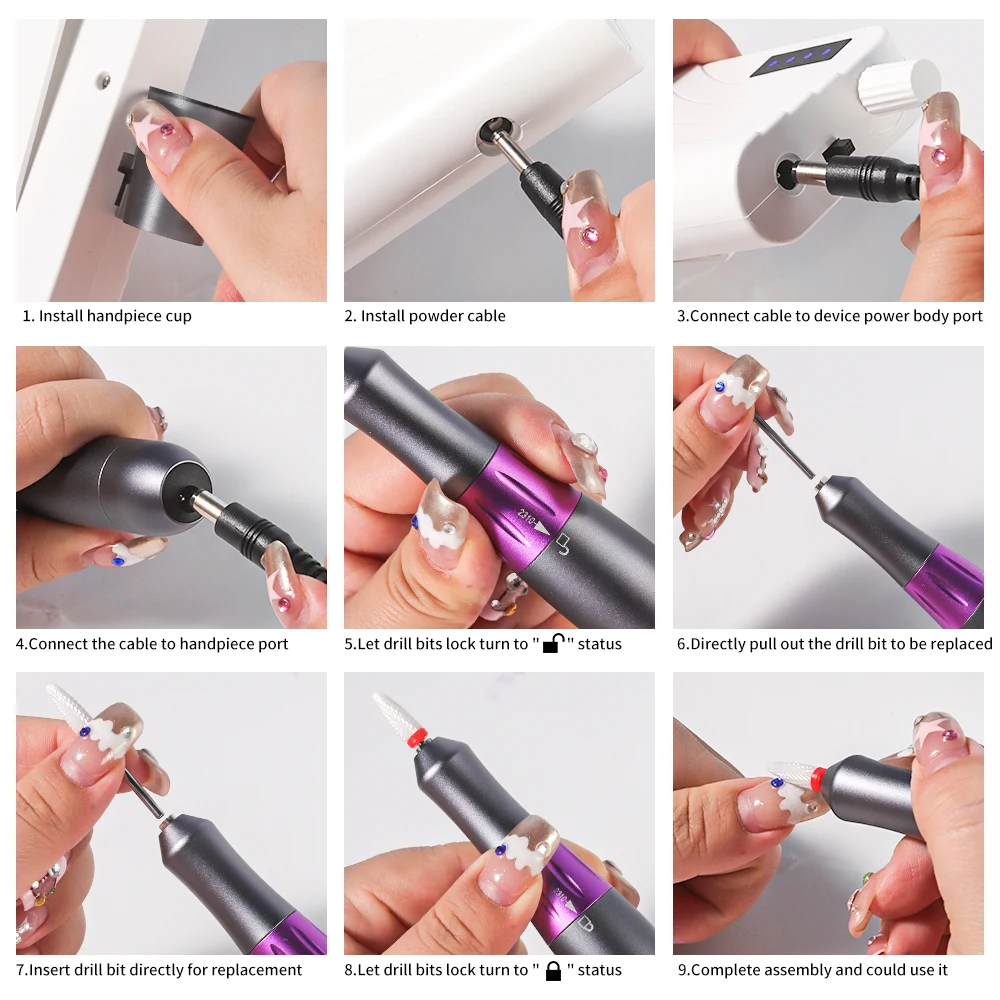 1. Install handpiece cup

2. Install powder cable

3.Connect cable to device power body port

4.Connect the cable to handpiece port

5.Let drill bits lock turn to " " status

6.Directly pull out the drill bit to be replaced

7.Insert drill bit directly for replacement

8.Let drill bits lock turn to " " status

9.Complete assembly and could use it