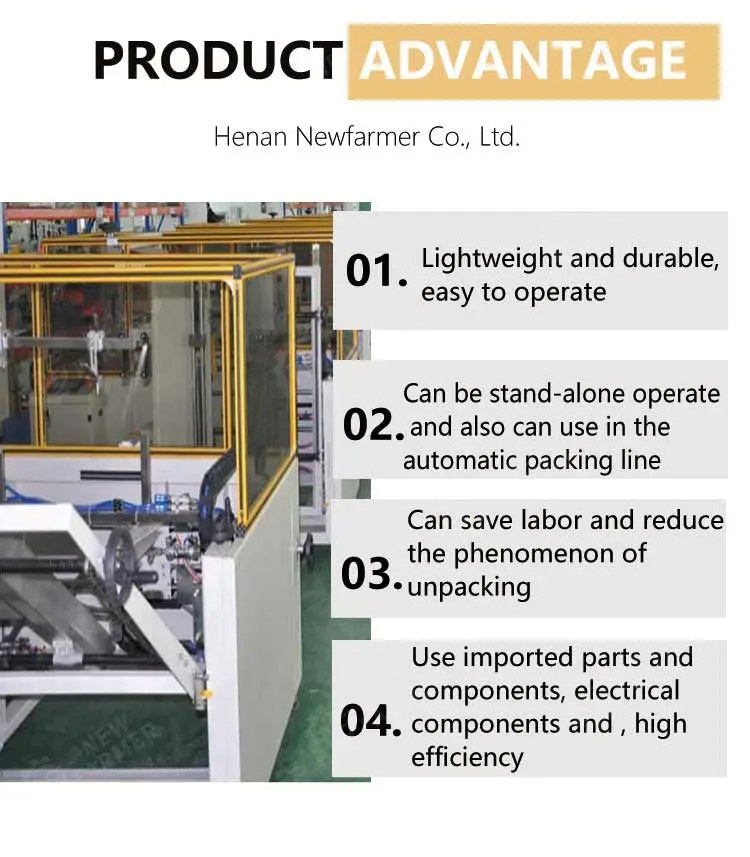 PRODUCT ADVANTAGE

Henan Newfarmer Co., Ltd.

01. Lightweight and durable, easy to operate

02. Can be stand-alone operate and also can use in the automatic packing line

03. Can save labor and reduce the phenomenon of unpacking

04. Use imported parts and components, electrical components and , high efficiency

NEW FARMER