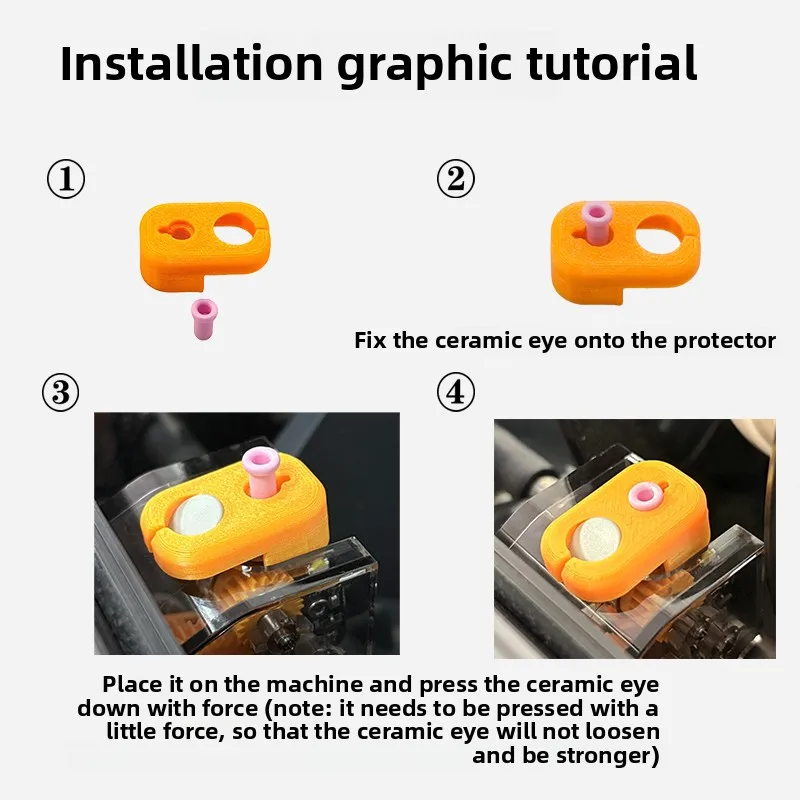 Installation graphic tutorial

①

②

Fix the ceramic eye onto the protector

③

④

Place it on the machine and press the ceramic eye down with force (note: it needs to be pressed with a little force, so that the ceramic eye will not loosen and be stronger)