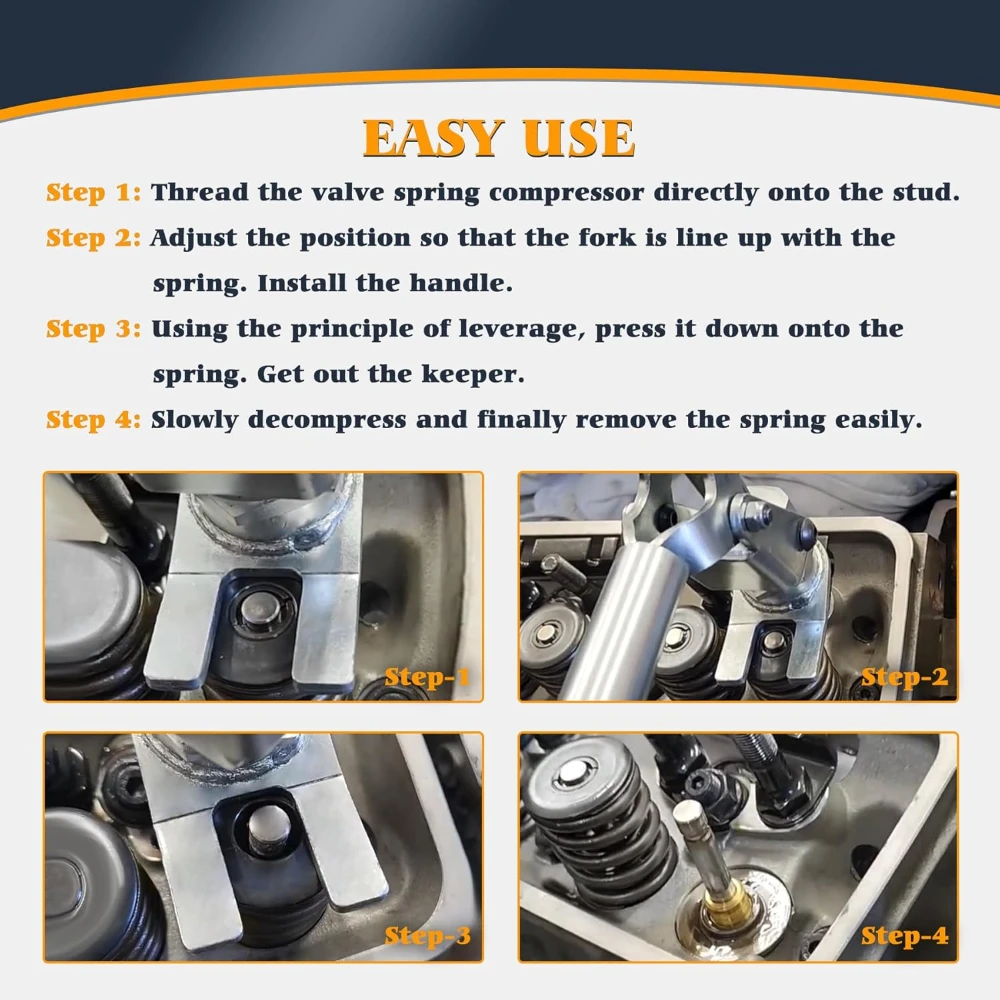 EASY USE

Step 1: Thread the valve spring compressor directly onto the stud.

Step 2: Adjust the position so that the fork is line up with the spring. Install the handle.

Step 3: Using the principle of leverage, press it down onto the spring. Get out the keeper.

Step 4: Slowly decompress and finally remove the spring easily.

Step-1

Step-2

Step-3

Step-4