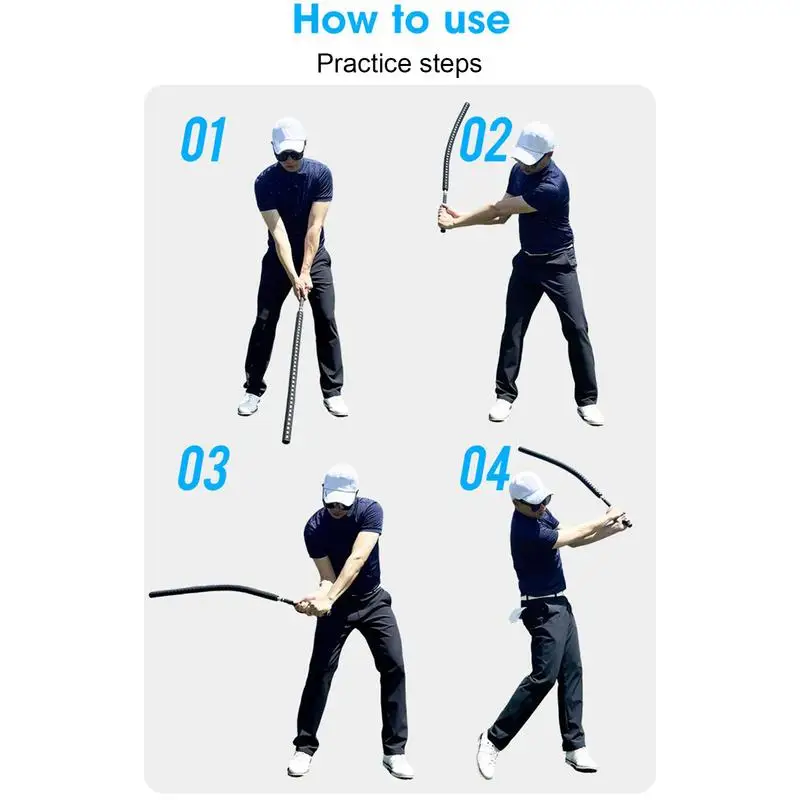 How to use

Practice steps

01

02

03

04