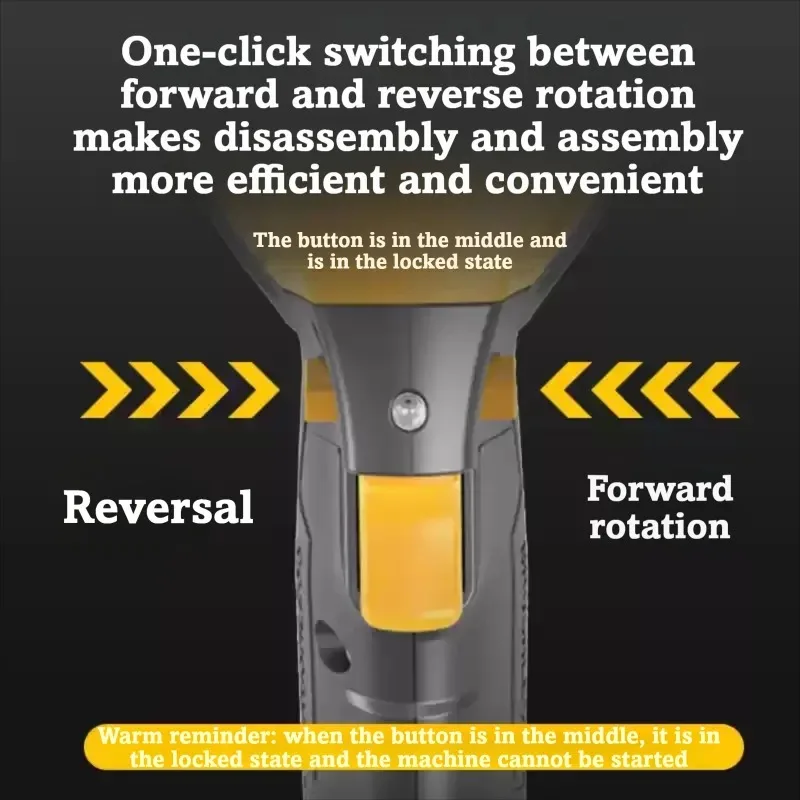 One-click switching between forward and reverse rotation makes disassembly and assembly more efficient and convenient

The button is in the middle and is in the locked state

Reversal

Forward rotation

Warm reminder: when the button is in the middle, it is in the locked state and the machine cannot be started