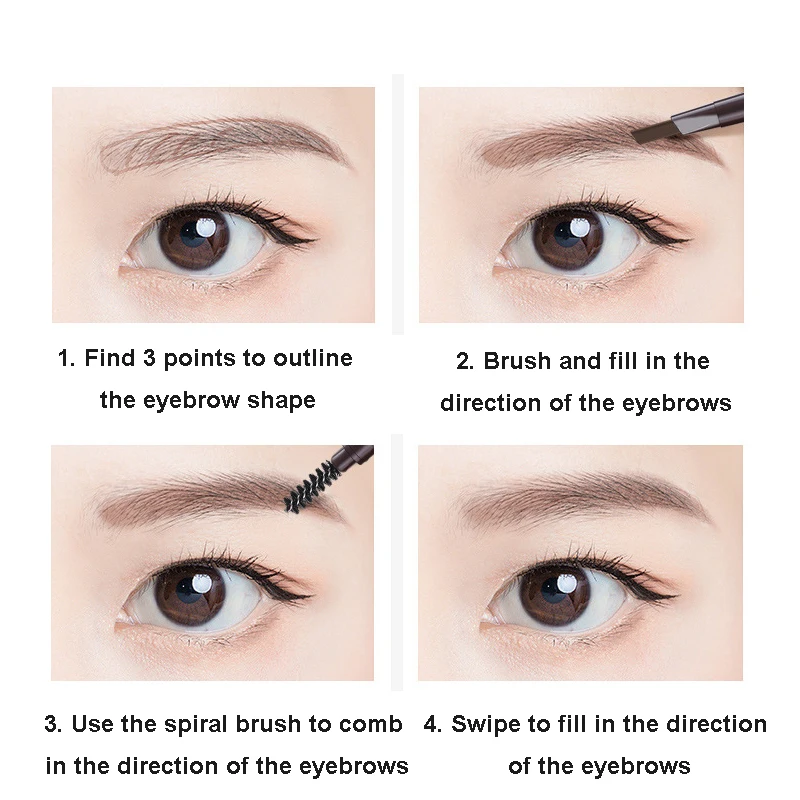 1. Find 3 points to outline the eyebrow shape

2. Brush and fill in the direction of the eyebrows

3. Use the spiral brush to comb in the direction of the eyebrows

4. Swipe to fill in the direction of the eyebrows