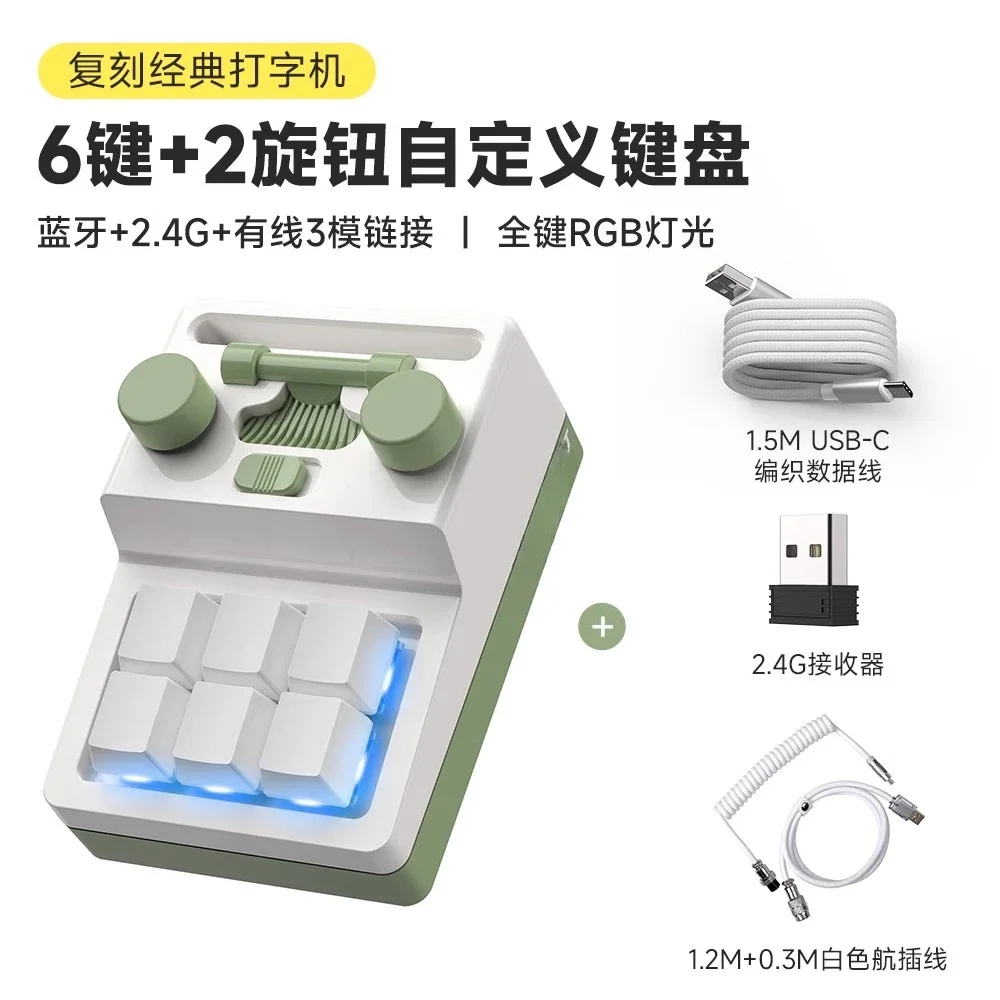 复刻经典打字机

6键+2旋钮自定义键盘

蓝牙+2.4G+有线3模链接 | 全键RGB灯光

1.5M USB-C
编织数据线

+

2.4G接收器

1.2M+0.3M白色航插线