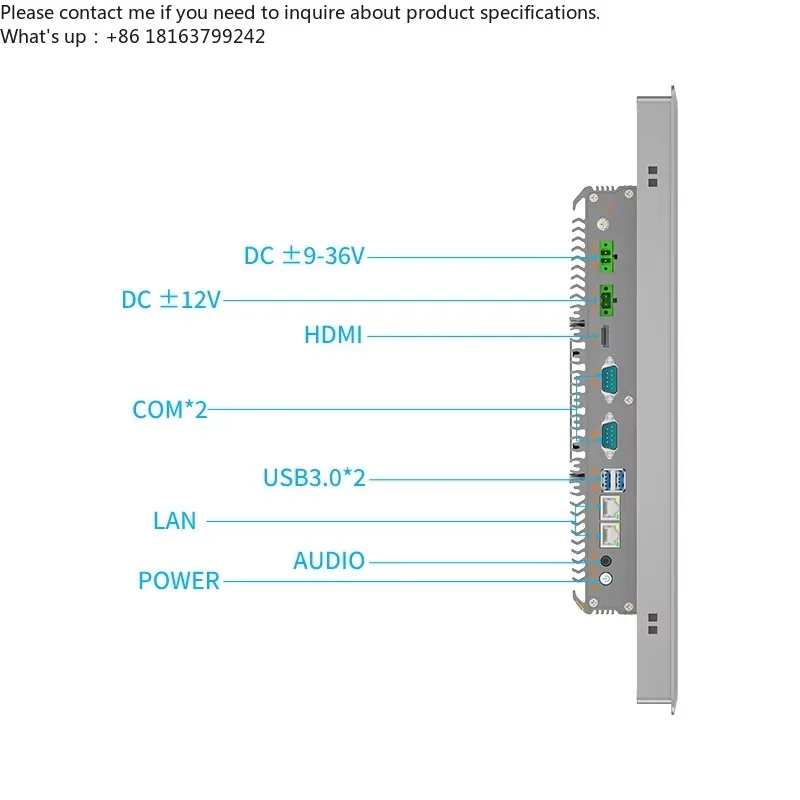 Please contact me if you need to inquire about product specifications.
What's up：+86 18163799242

DC ±9-36V
DC ±12V
HDMI
COM*2
USB3.0*2
LAN
AUDIO
POWER