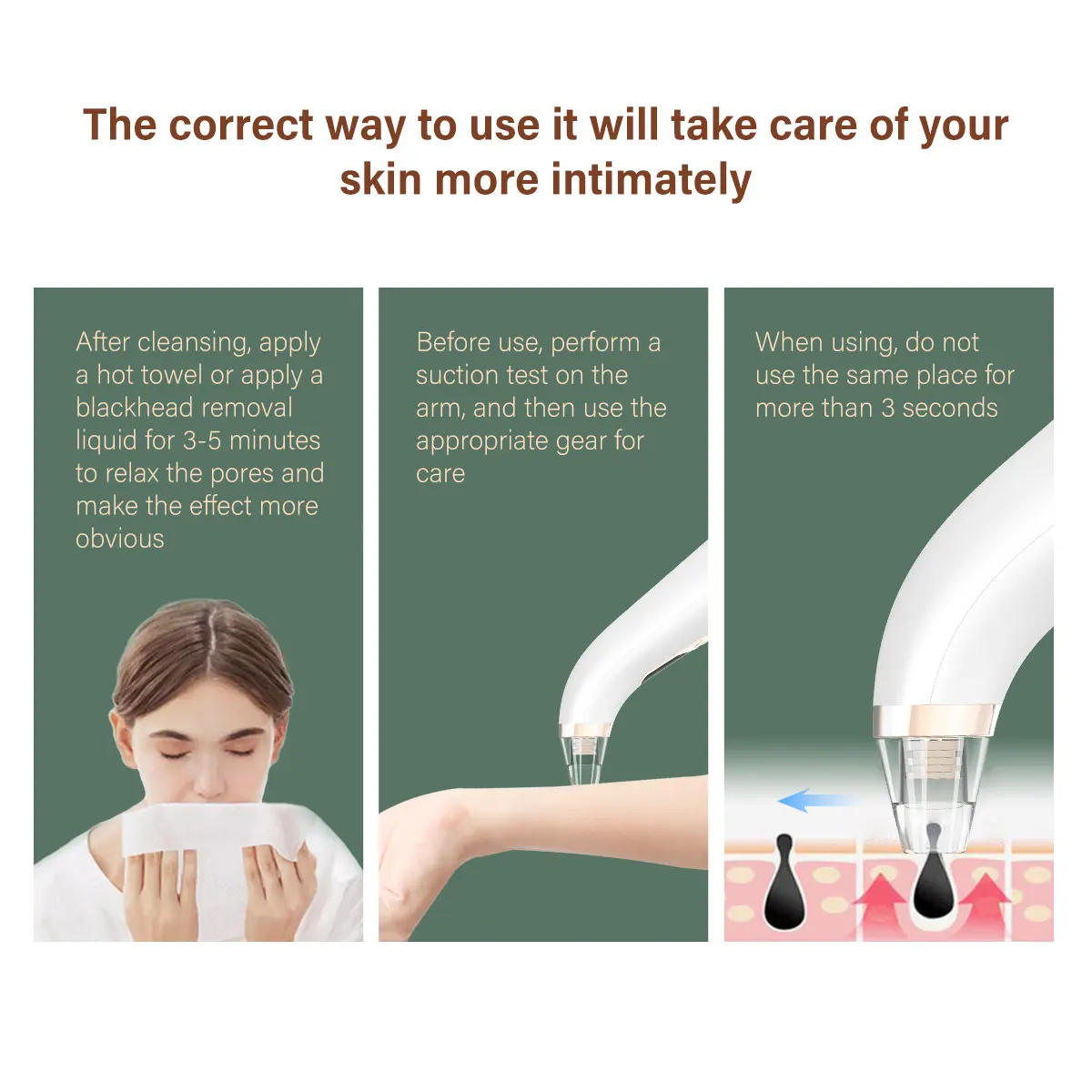 The correct way to use it will take care of your skin more intimately

After cleansing, apply a hot towel or apply a blackhead removal liquid for 3-5 minutes to relax the pores and make the effect more obvious

Before use, perform a suction test on the arm, and then use the appropriate gear for care

When using, do not use the same place for more than 3 seconds