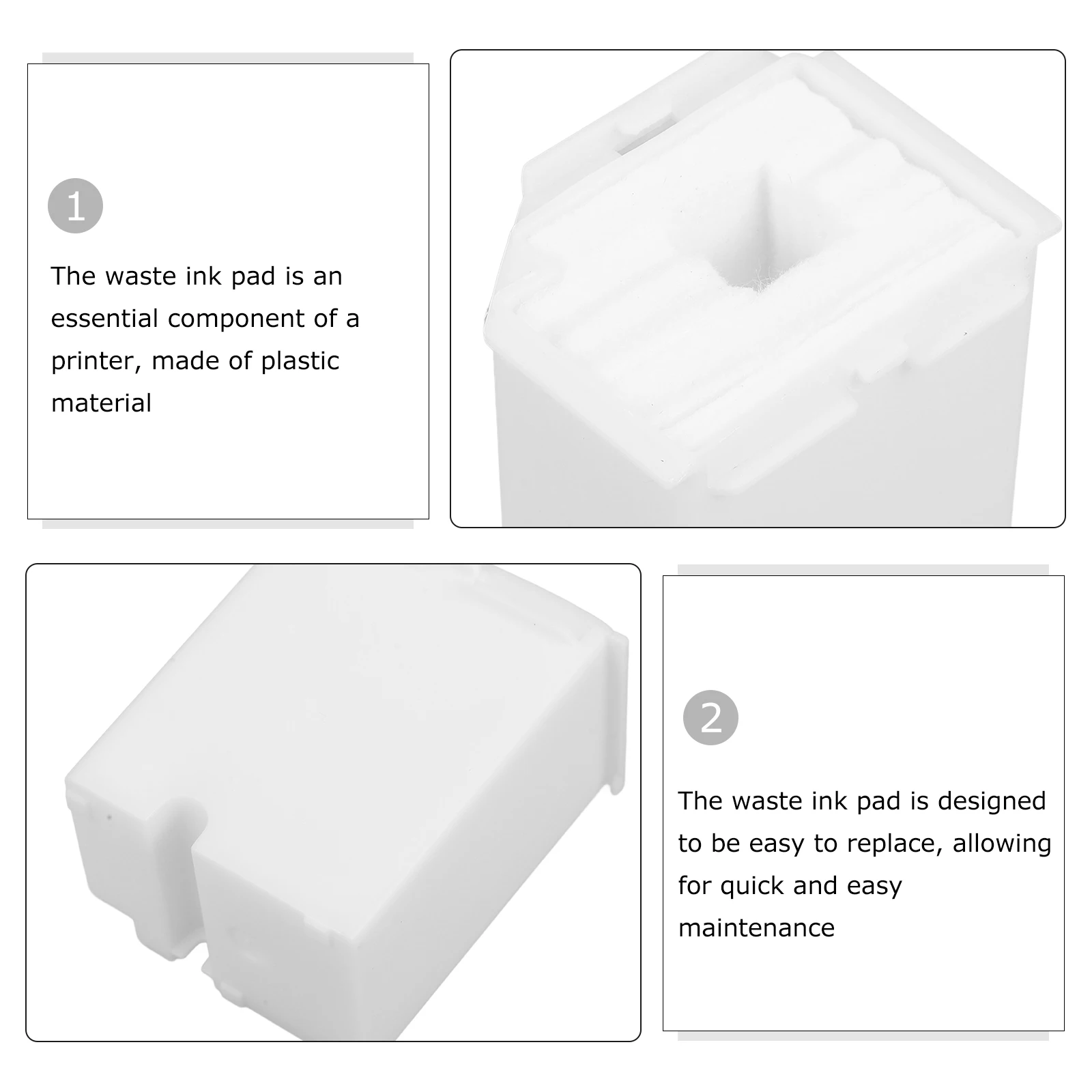 1

The waste ink pad is an essential component of a printer, made of plastic material

2

The waste ink pad is designed to be easy to replace, allowing for quick and easy maintenance