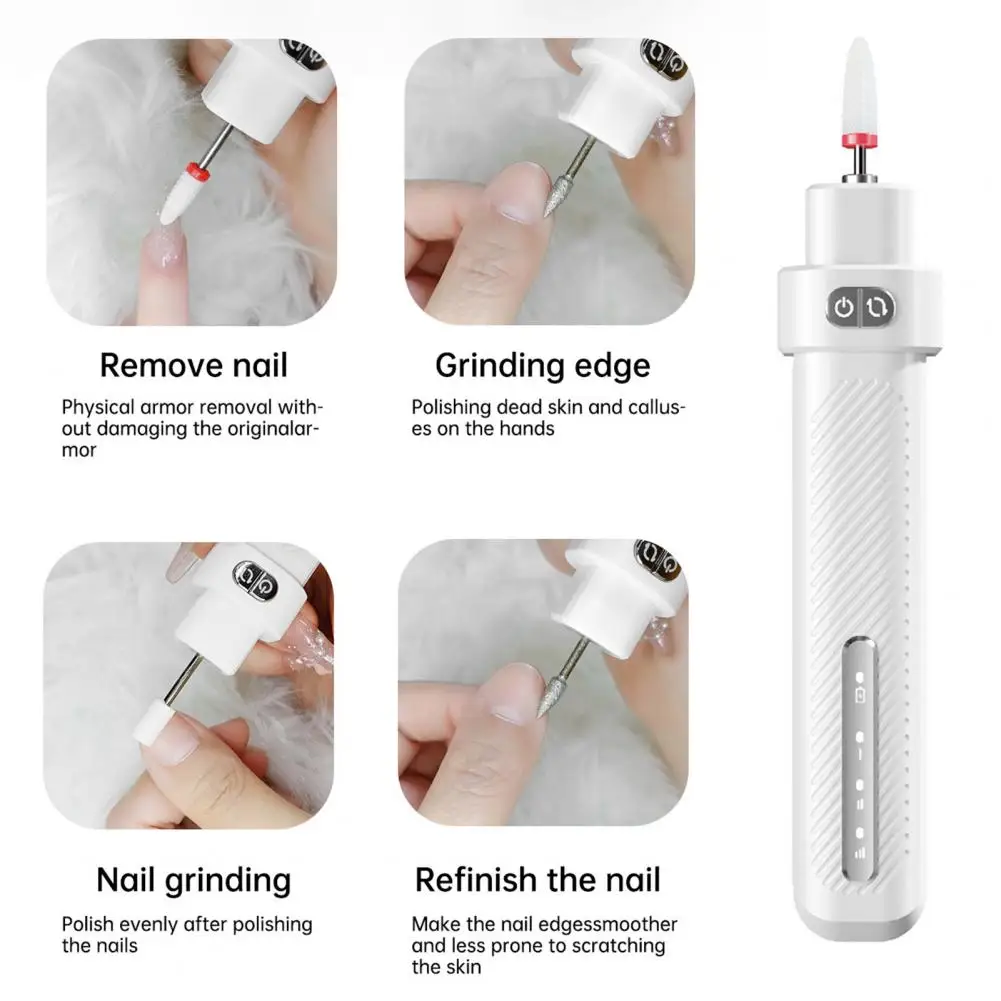 Remove nail

Physical armor removal without damaging the originalarmor

Grinding edge

Polishing dead skin and calluses on the hands

Nail grinding

Polish evenly after polishing the nails

Refinish the nail

Make the nail edgessmoother and less prone to scratching the skin