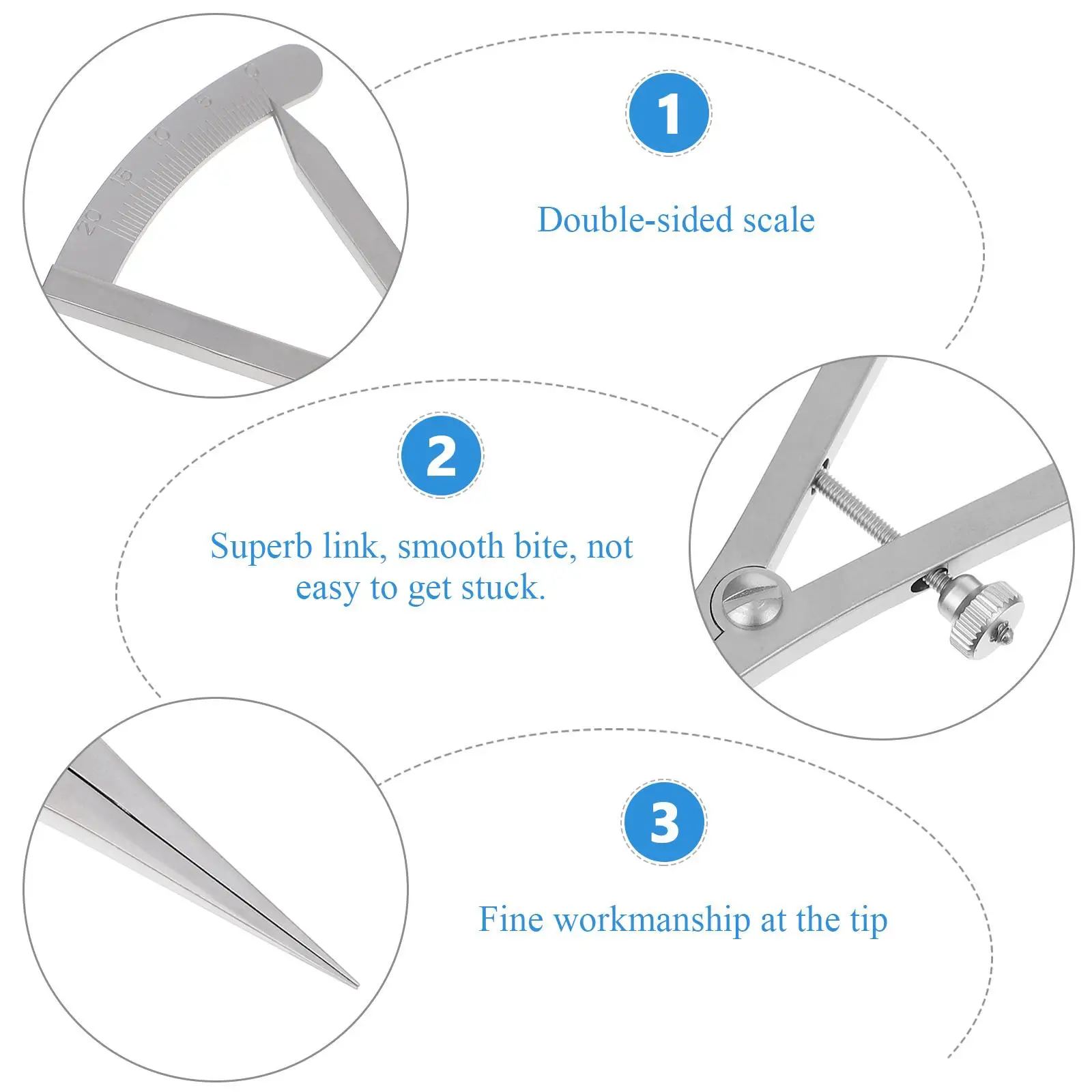 20
15
10
5
0

1

Double-sided scale

2

Superb link, smooth bite, not easy to get stuck.

3

Fine workmanship at the tip