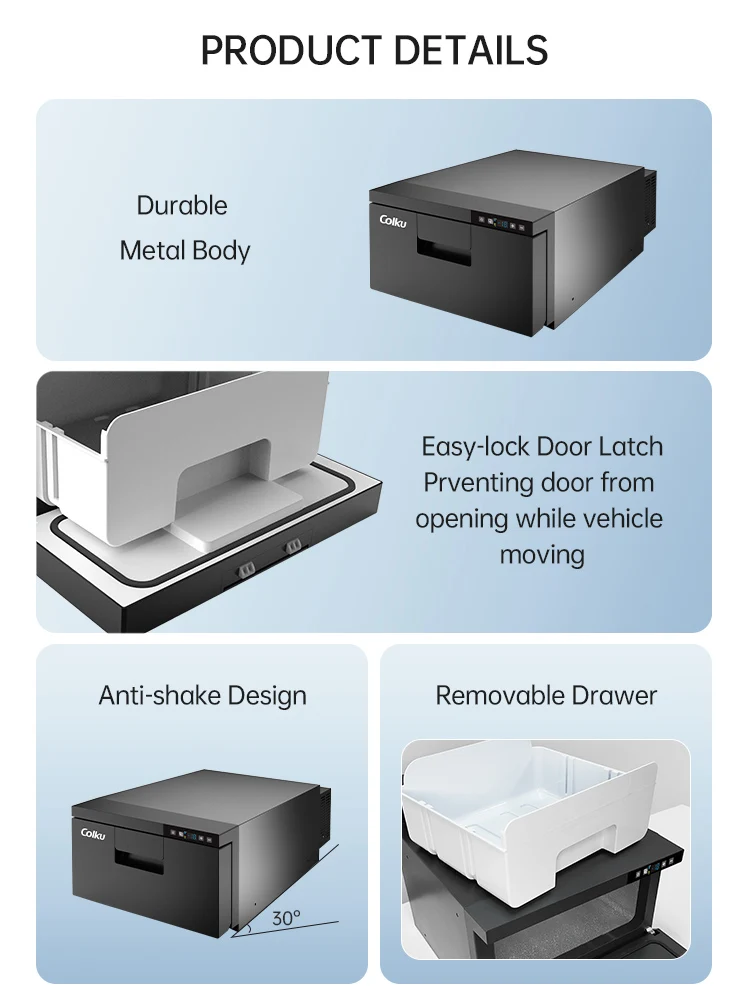 PRODUCT DETAILS

Durable
Metal Body

Colku

Easy-lock Door Latch
Prventing door from
opening while vehicle
moving

Anti-shake Design

Colku

30°

Removable Drawer