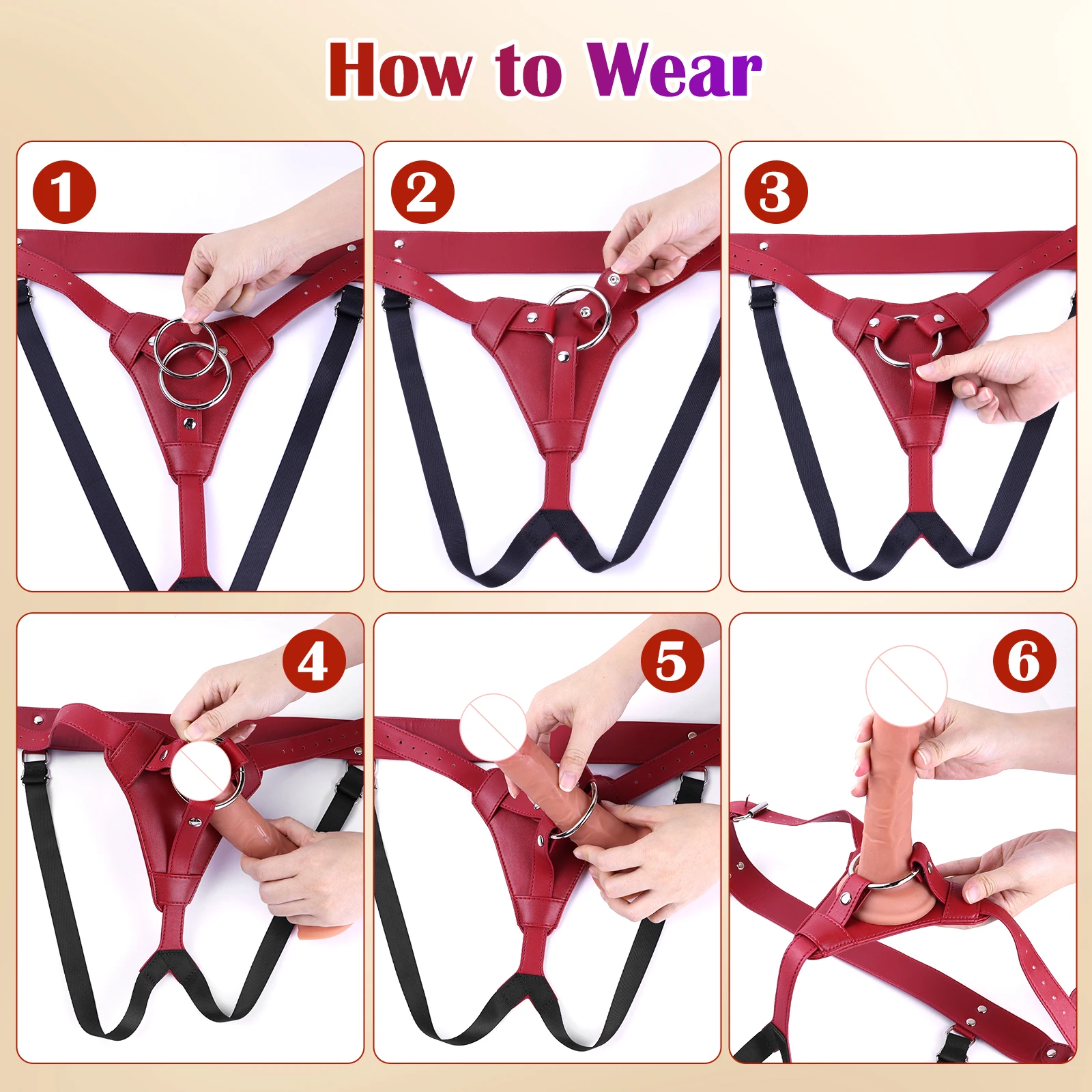 How to Wear

1

2

3

4

5

6