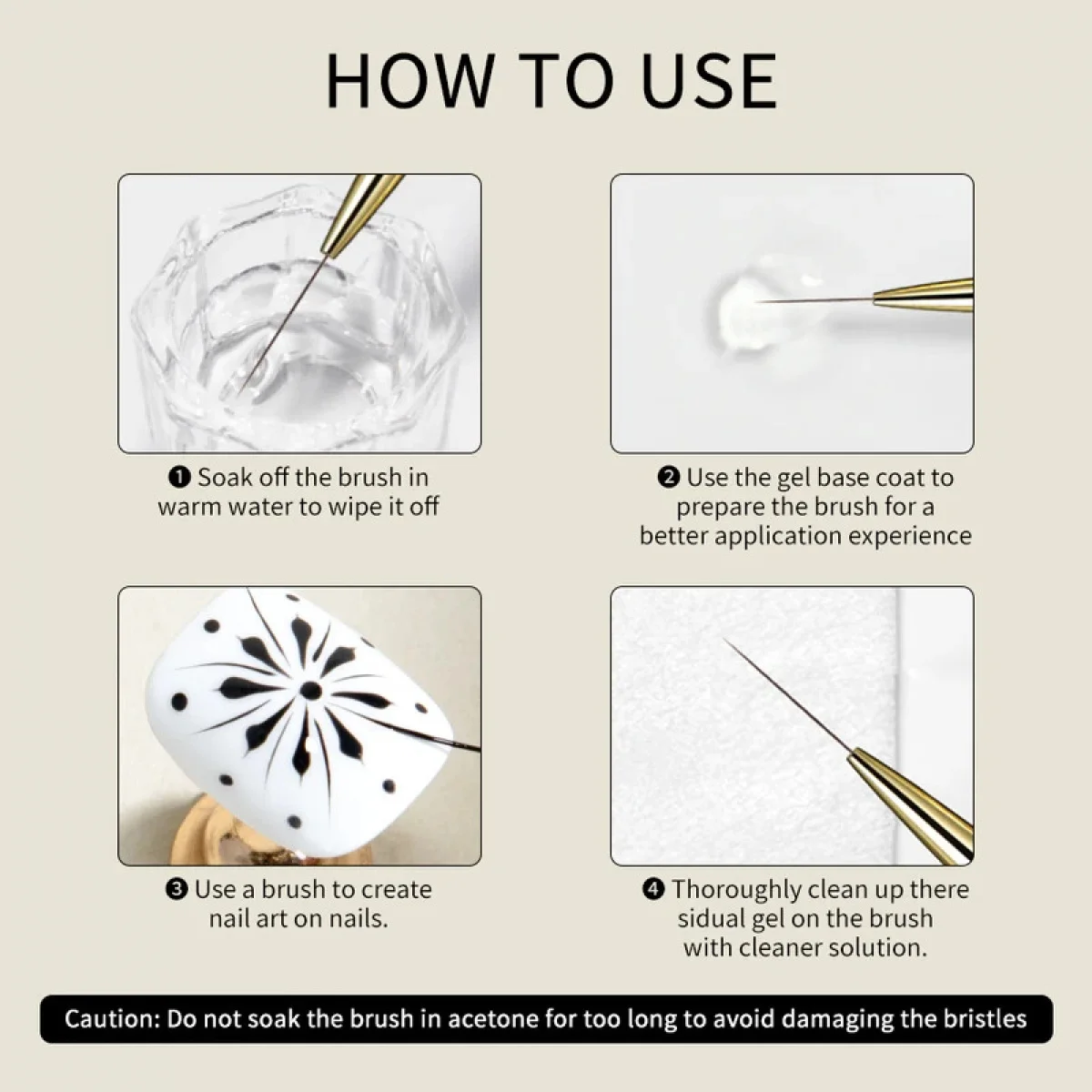 HOW TO USE

❶ Soak off the brush in warm water to wipe it off

❷ Use the gel base coat to prepare the brush for a better application experience

❸ Use a brush to create nail art on nails.

❹ Thoroughly clean up there sidual gel on the brush with cleaner solution.

Caution: Do not soak the brush in acetone for too long to avoid damaging the bristles