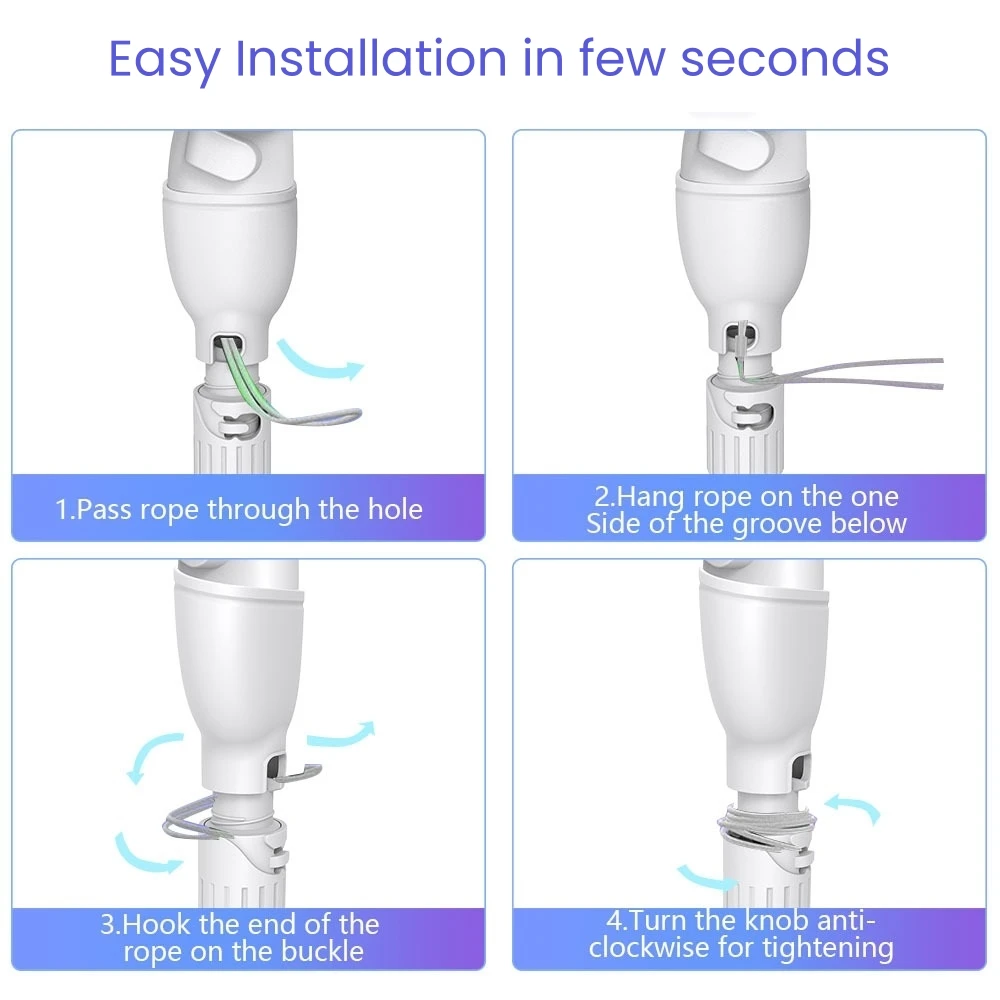 Easy Installation in few seconds

1.Pass rope through the hole

2.Hang rope on the one Side of the groove below

3.Hook the end of the rope on the buckle

4.Turn the knob anti-clockwise for tightening