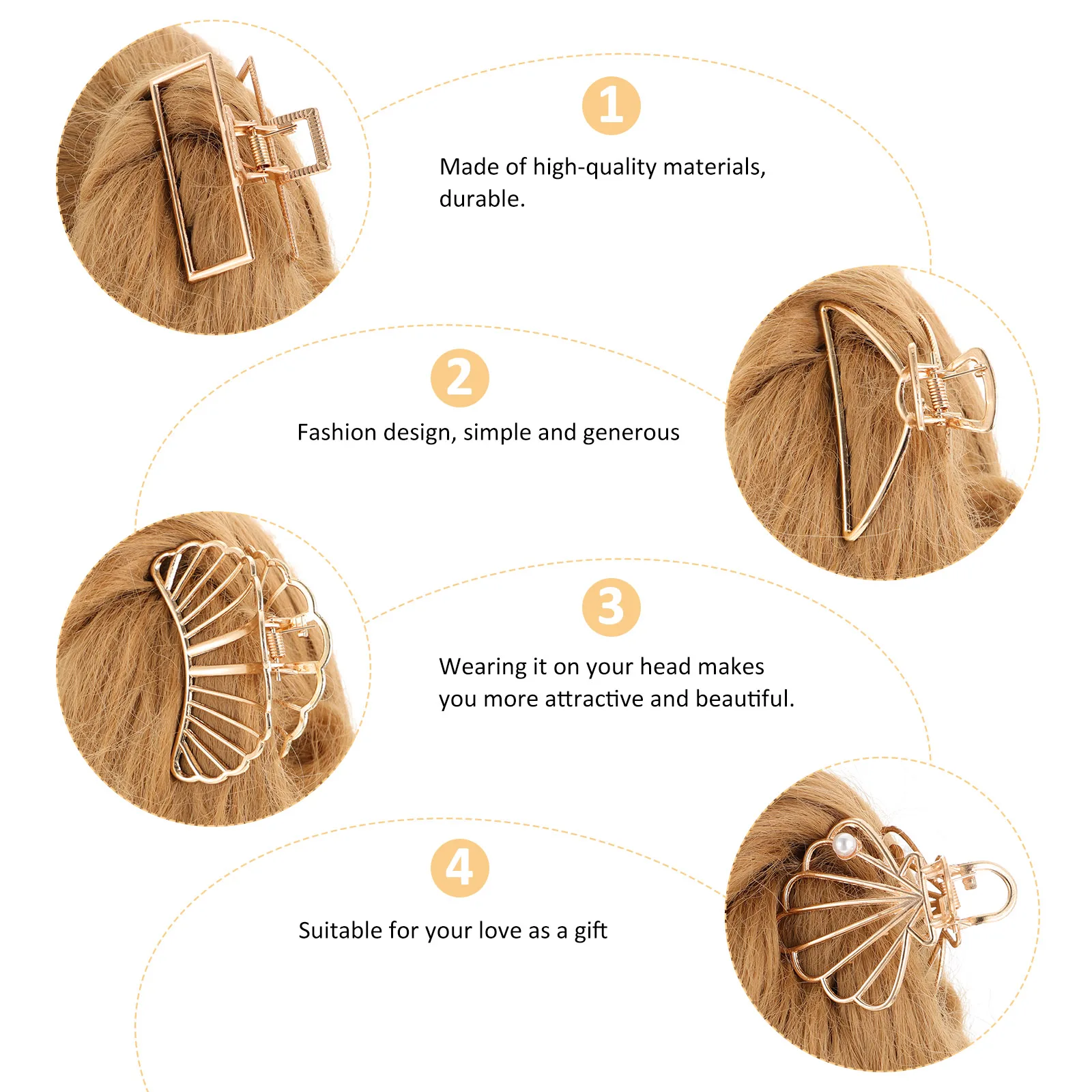 1

Made of high-quality materials, durable.

2

Fashion design, simple and generous

3

Wearing it on your head makes you more attractive and beautiful.

4

Suitable for your love as a gift