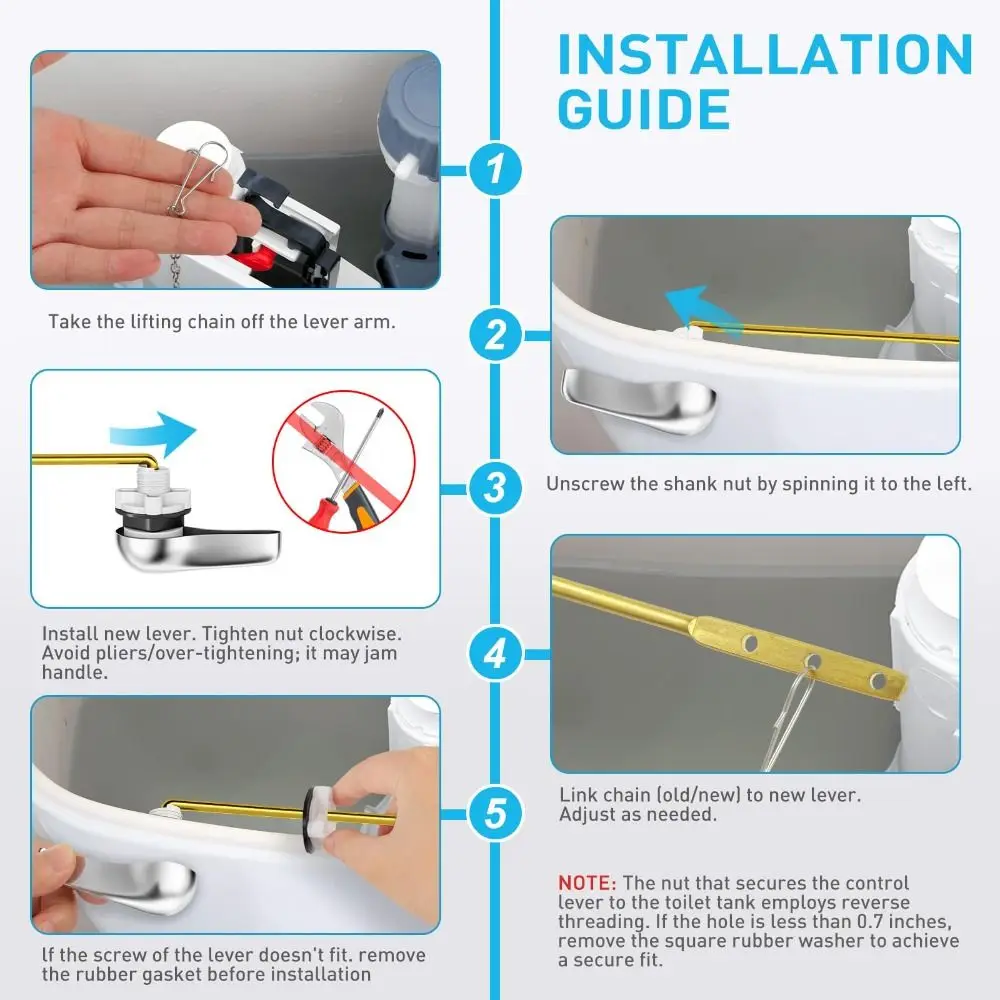 INSTALLATION GUIDE

1

Take the lifting chain off the lever arm.

2

Unscrew the shank nut by spinning it to the left.

3

Install new lever. Tighten nut clockwise. Avoid pliers/over-tightening; it may jam handle.

4

Link chain (old/new) to new lever. Adjust as needed.

5

If the screw of the lever doesn't fit. remove the rubber gasket before installation

NOTE: The nut that secures the control lever to the toilet tank employs reverse threading. If the hole is less than 0.7 inches, remove the square rubber washer to achieve a secure fit.