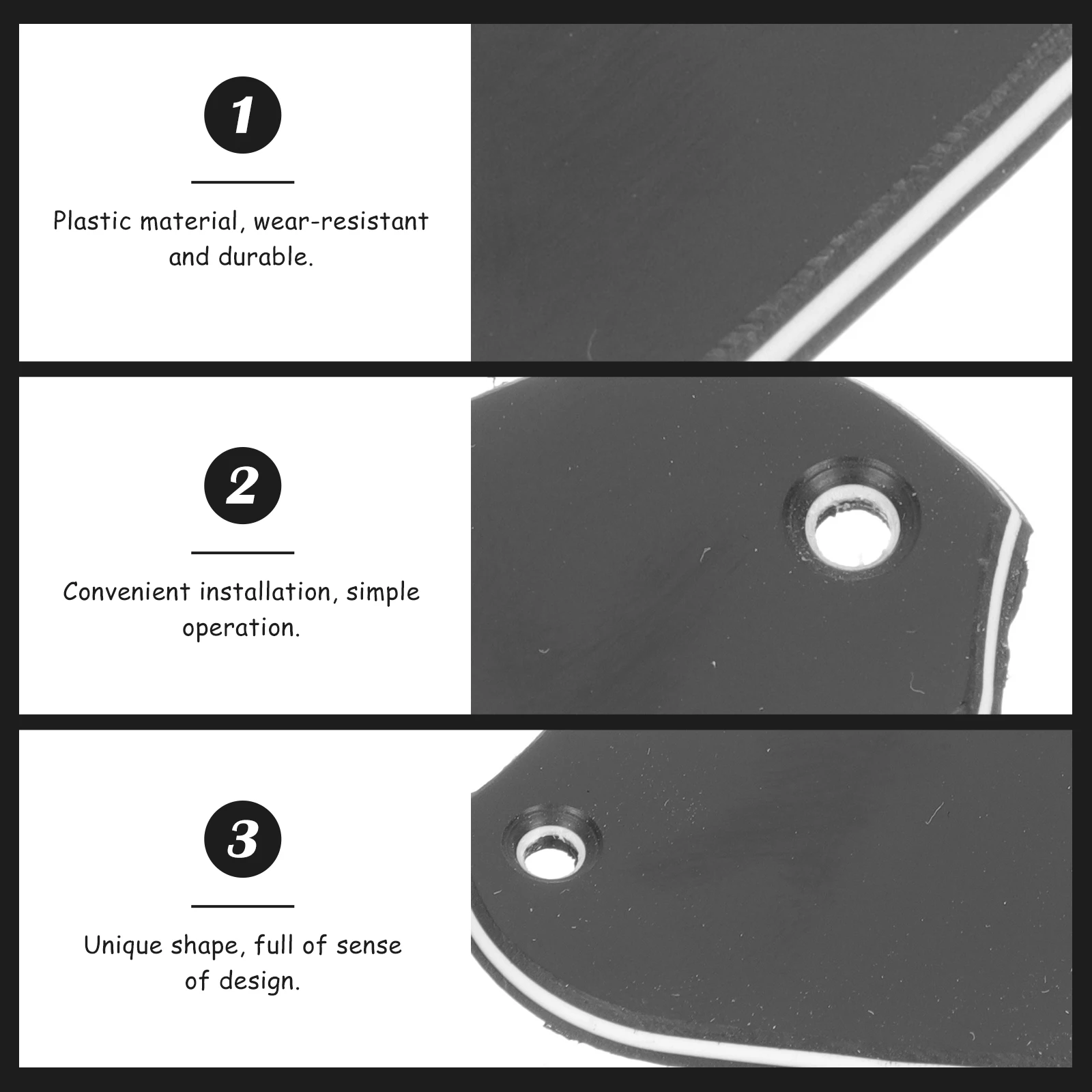 1

Plastic material, wear-resistant and durable.

2

Convenient installation, simple operation.

3

Unique shape, full of sense of design.