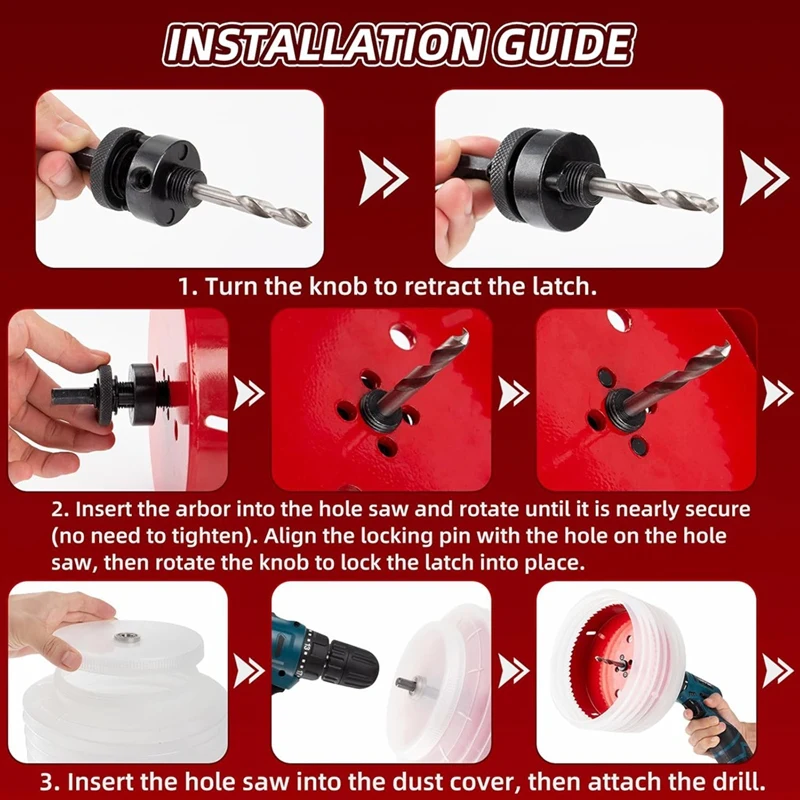 INSTALLATION GUIDE

1. Turn the knob to retract the latch.

2. Insert the arbor into the hole saw and rotate until it is nearly secure (no need to tighten). Align the locking pin with the hole on the hole saw, then rotate the knob to lock the latch into place.

3. Insert the hole saw into the dust cover, then attach the drill.