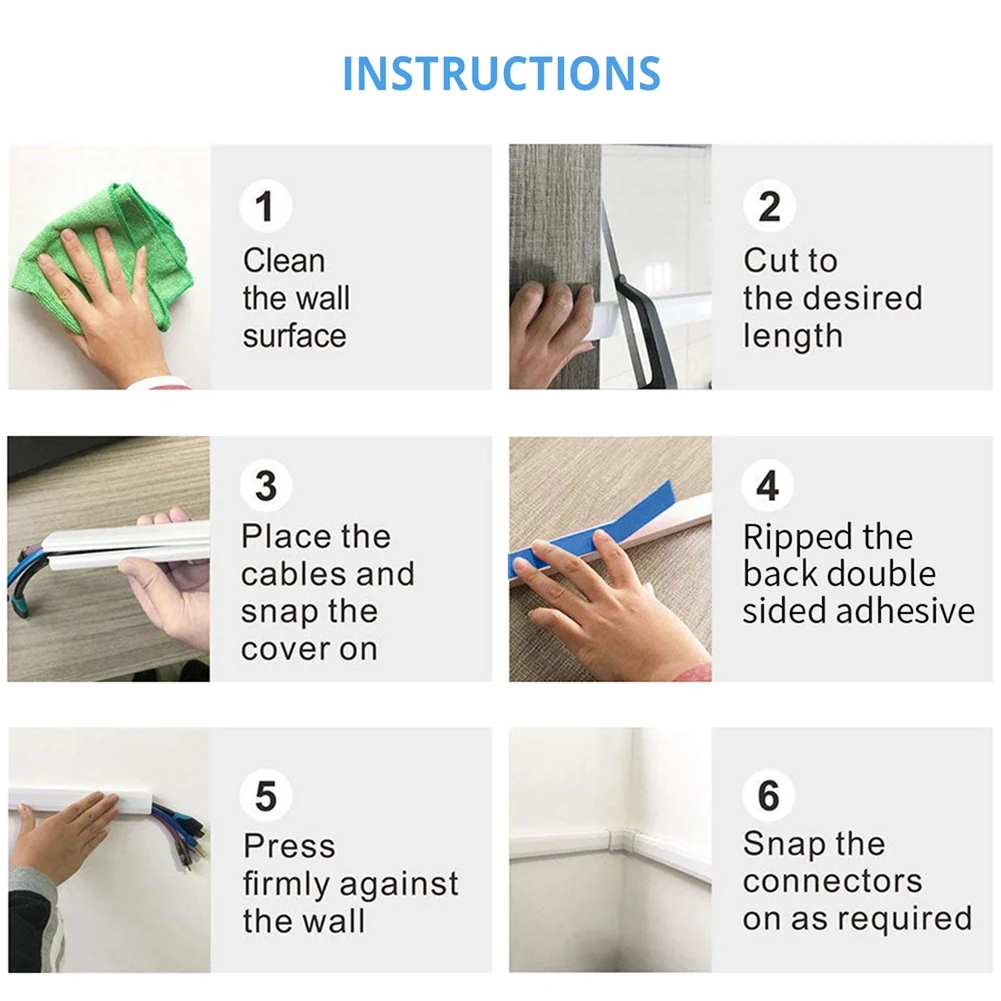 INSTRUCTIONS

1
Clean the wall surface

2
Cut to the desired length

3
Place the cables and snap the cover on

4
Ripped the back double sided adhesive

5
Press firmly against the wall

6
Snap the connectors on as required