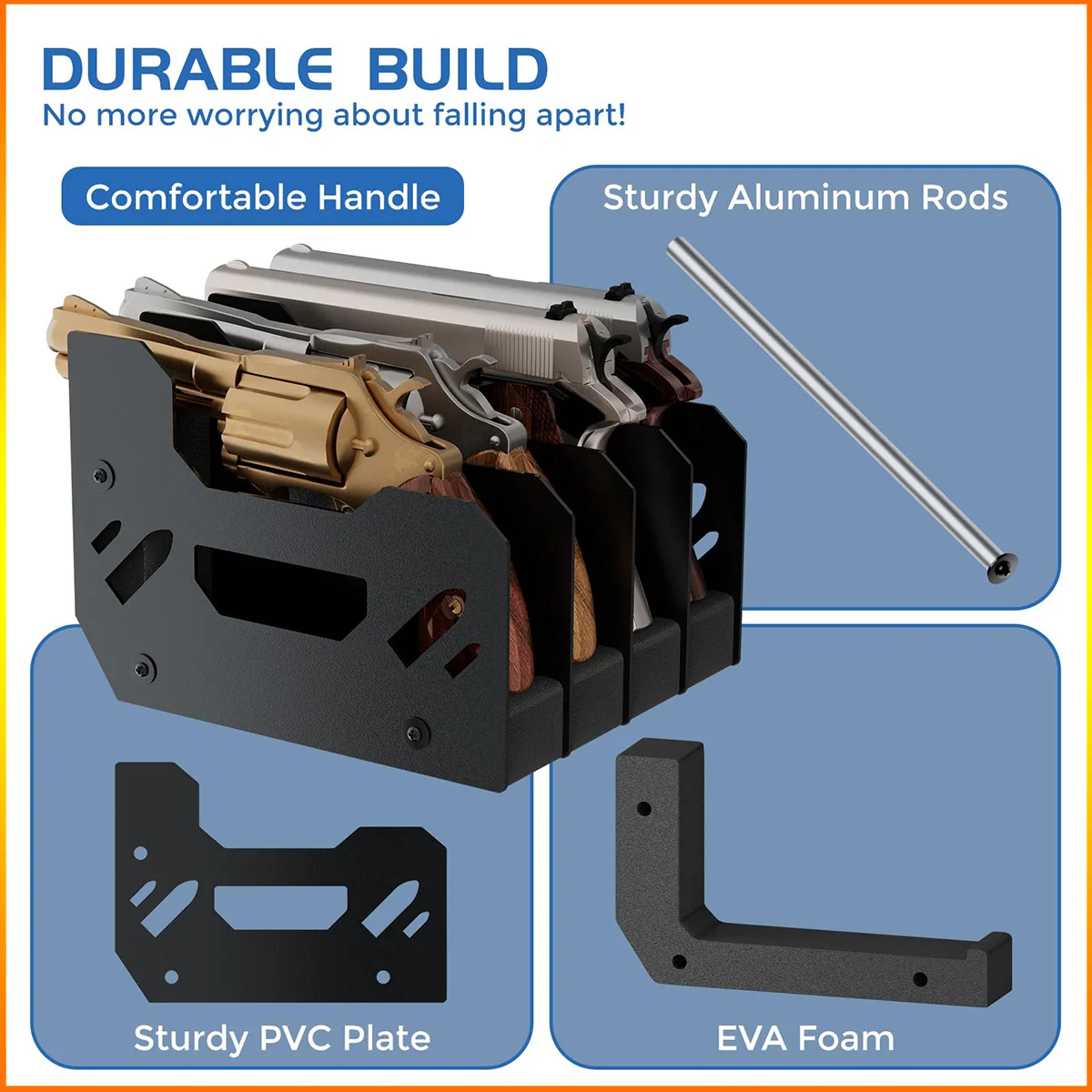 DURABLE BUILD
No more worrying about falling apart!

Comfortable Handle

Sturdy Aluminum Rods

Sturdy PVC Plate

EVA Foam