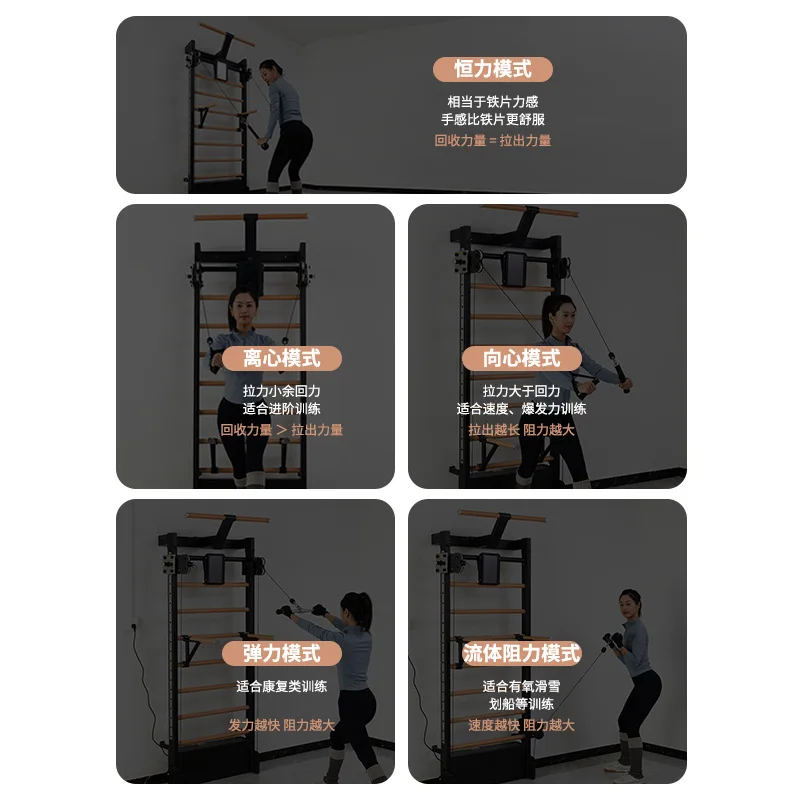 恒力模式

相当于铁片力感
手感比铁片更舒服
回收力量 = 拉出力量

离心模式

拉力小余回力
适合进阶训练
回收力量 > 拉出力量

向心模式

拉力大于回力
适合速度、爆发力训练
拉出越长 阻力越大

弹力模式

适合康复类训练

发力越快 阻力越大

流体阻力模式

适合有氧滑雪
划船等训练
速度越快 阻力越大