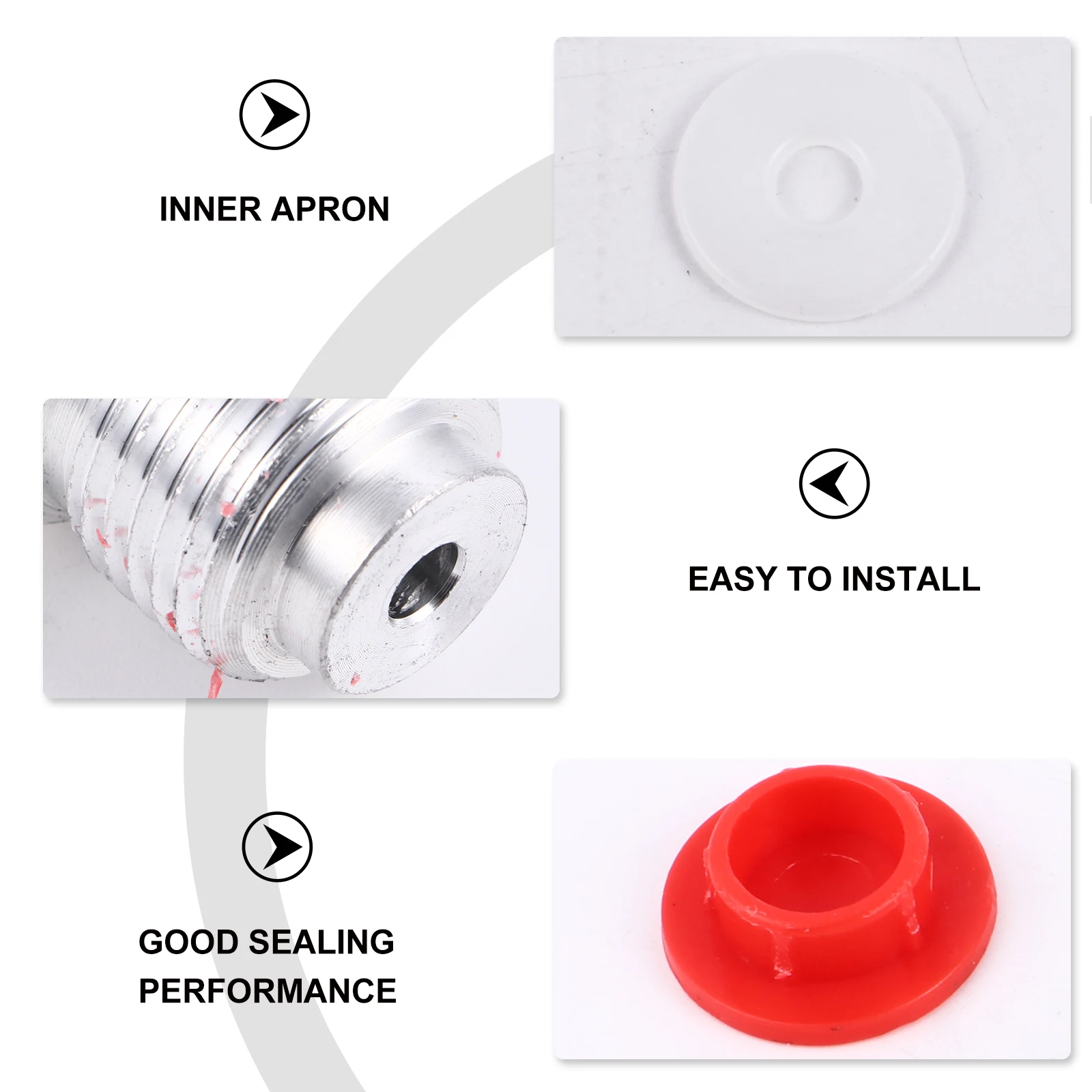 INNER APRON

EASY TO INSTALL

GOOD SEALING PERFORMANCE