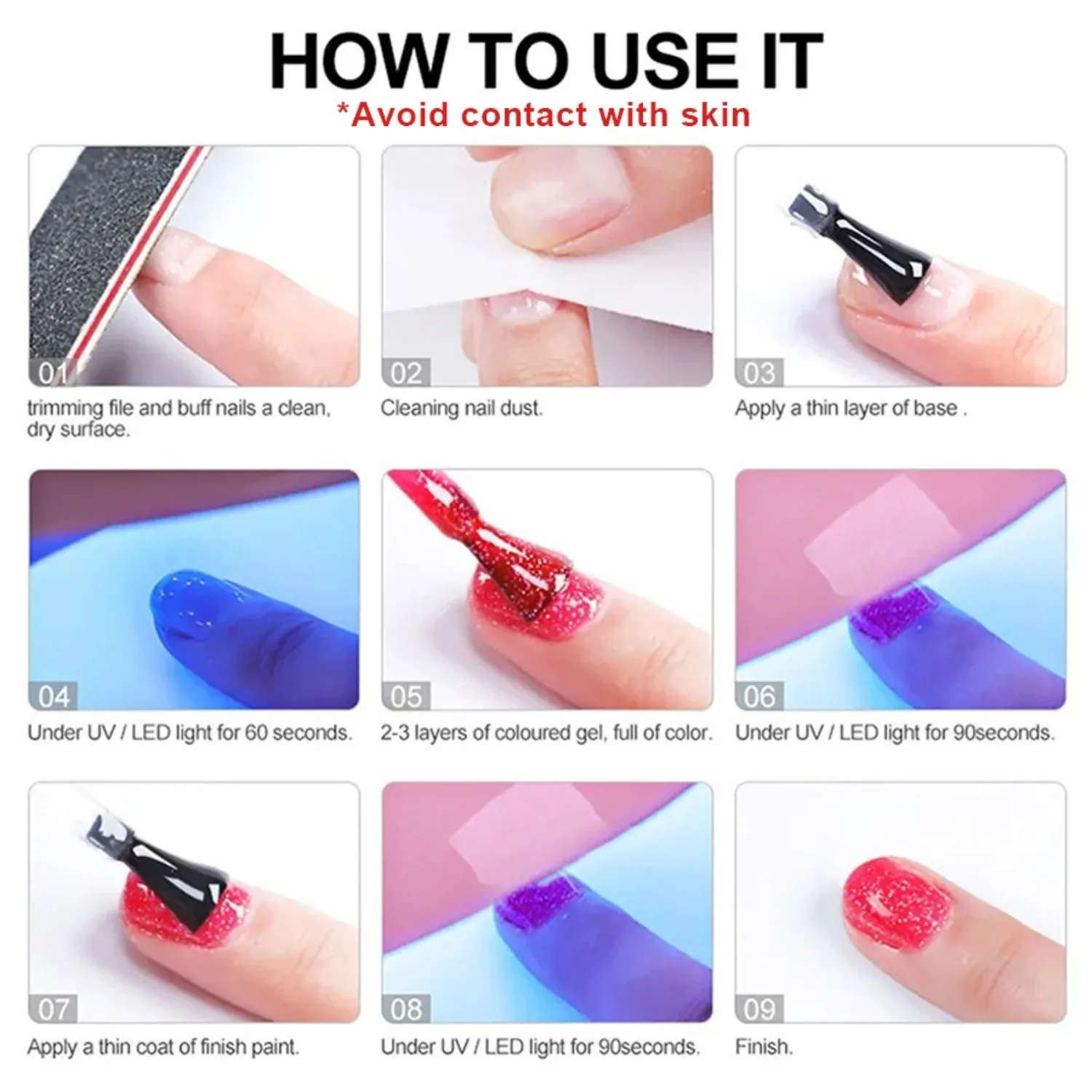 HOW TO USE IT
*Avoid contact with skin

01
trimming file and buff nails a clean, dry surface.

02
Cleaning nail dust.

03
Apply a thin layer of base .

04
Under UV / LED light for 60 seconds.

05
2-3 layers of coloured gel, full of color.

06
Under UV / LED light for 90seconds.

07
Apply a thin coat of finish paint.

08
Under UV / LED light for 90seconds.

09
Finish.