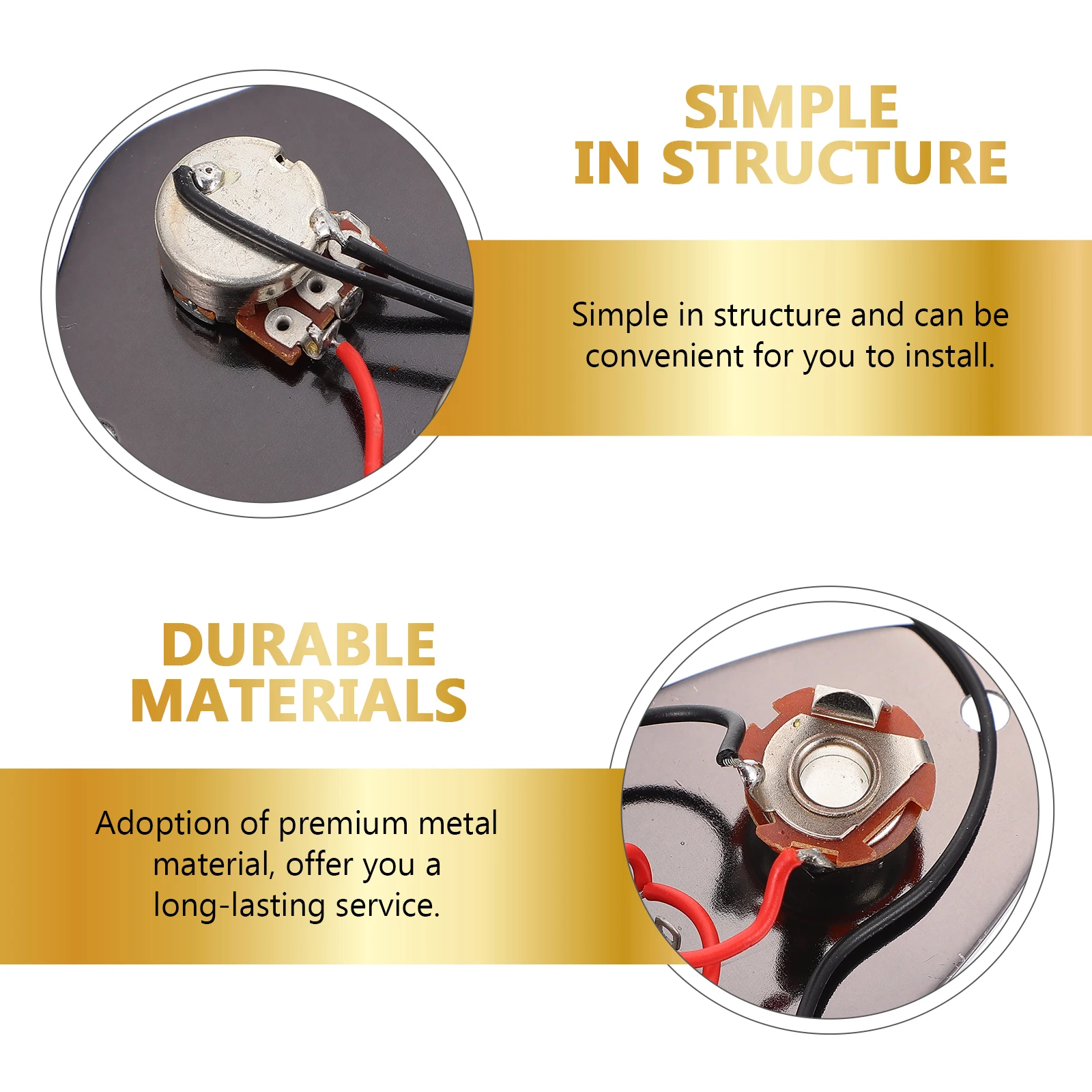 SIMPLE
IN STRUCTURE

Simple in structure and can be convenient for you to install.

DURABLE
MATERIALS

Adoption of premium metal material, offer you a long-lasting service.