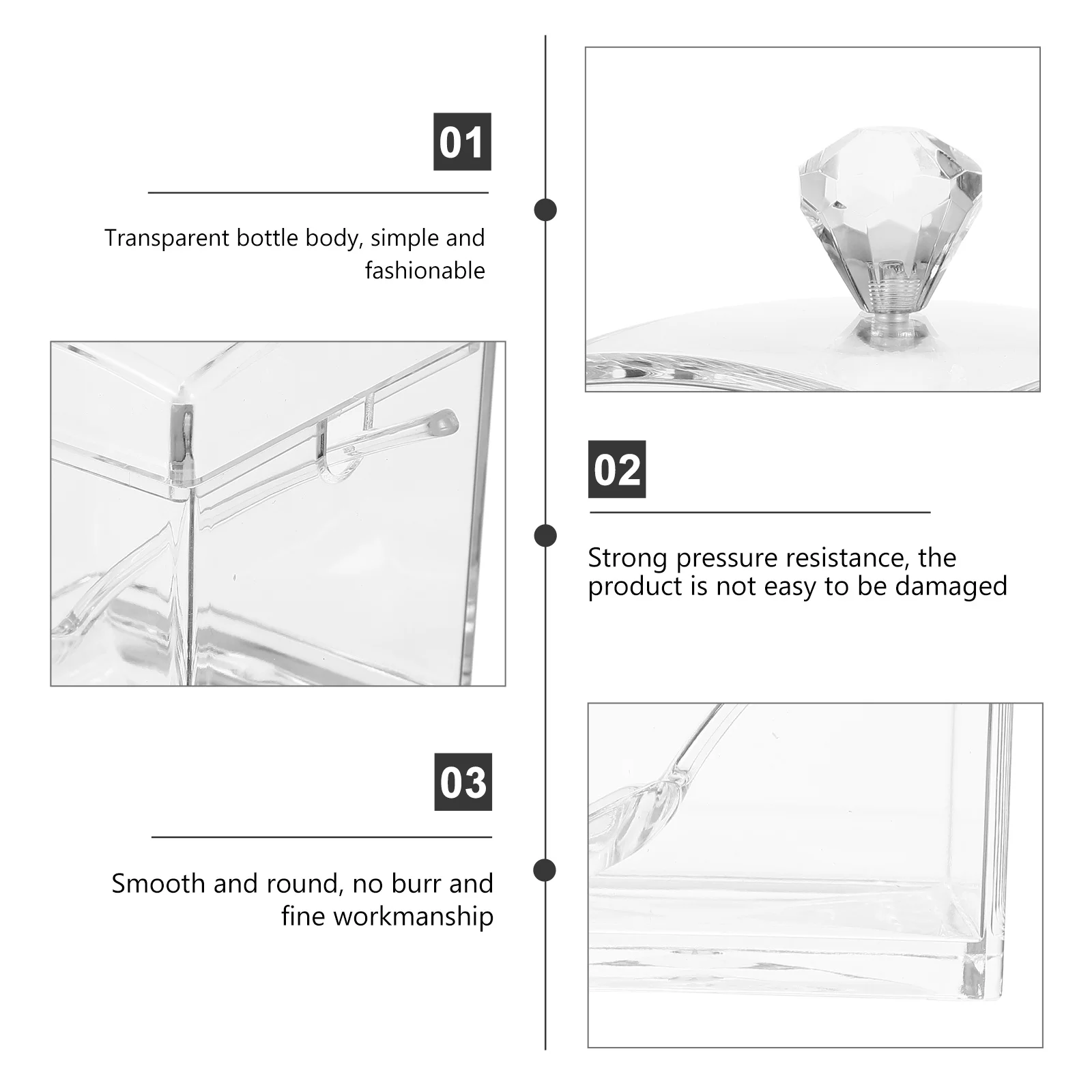 01

Transparent bottle body, simple and fashionable

02

Strong pressure resistance, the product is not easy to be damaged

03

Smooth and round, no burr and fine workmanship