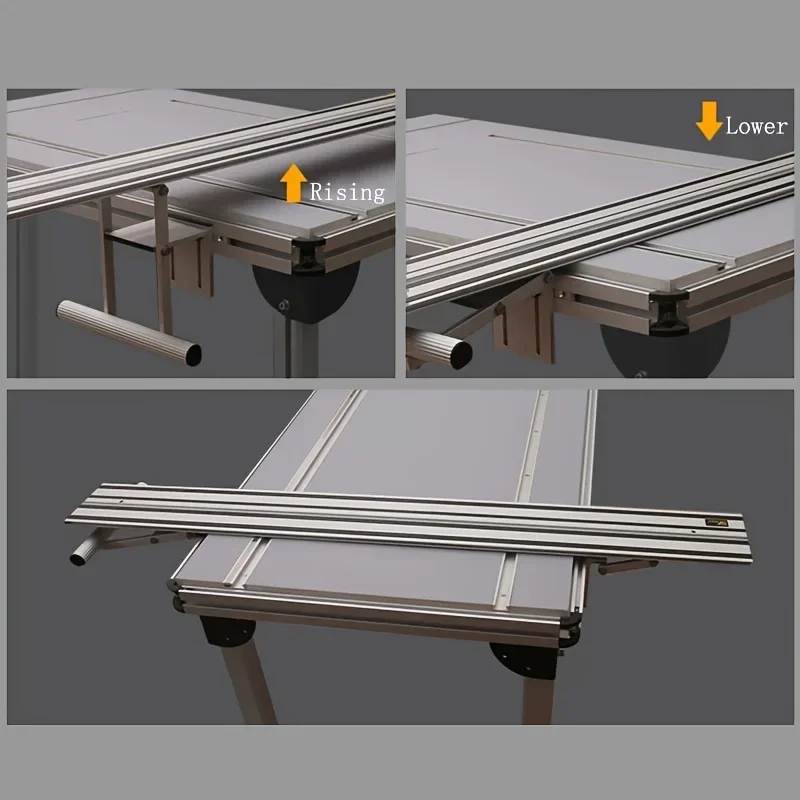 Rising

Lower