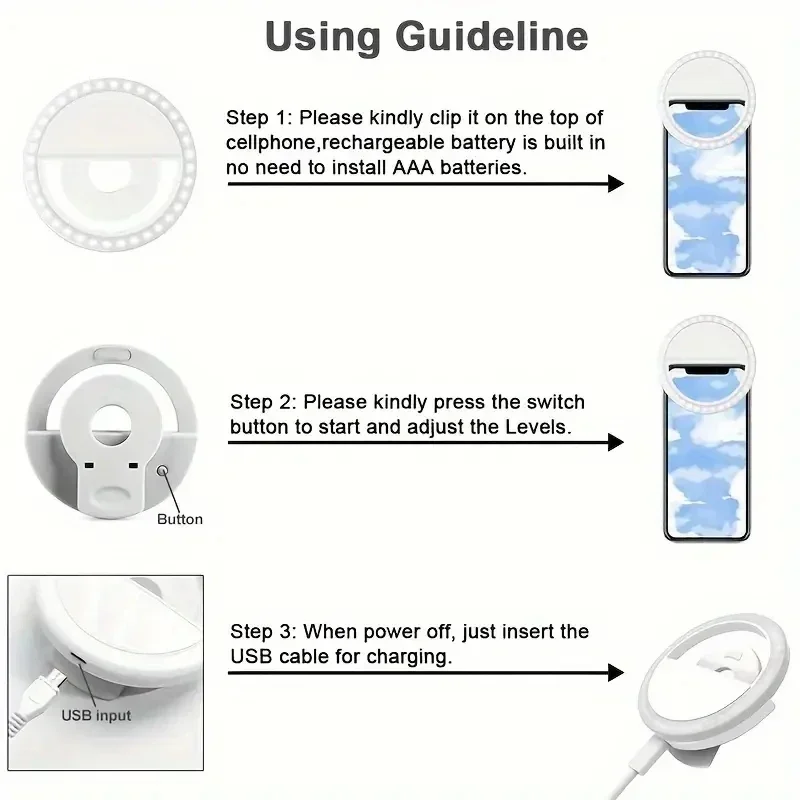 Using Guideline

Step 1: Please kindly clip it on the top of cellphone,rechargeable battery is built in no need to install AAA batteries.

Step 2: Please kindly press the switch button to start and adjust the Levels.

Button

Step 3: When power off, just insert the USB cable for charging.

USB input