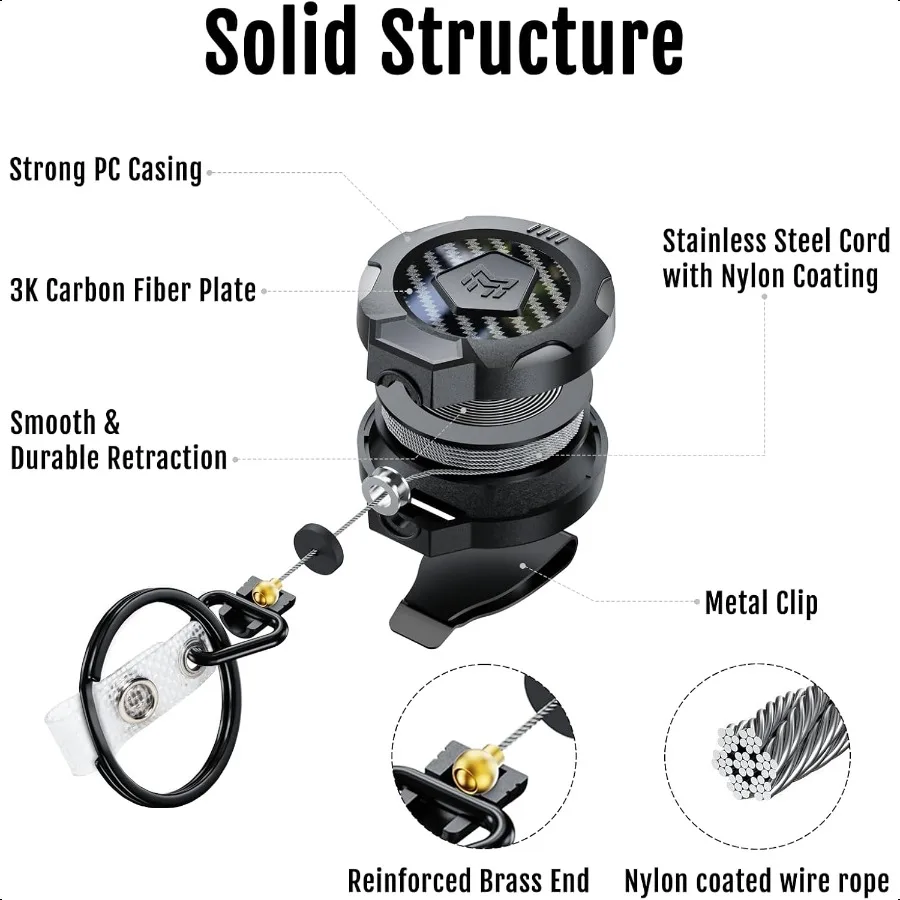 Solid Structure

Strong PC Casing

3K Carbon Fiber Plate

Smooth & Durable Retraction

Stainless Steel Cord with Nylon Coating

Metal Clip

Reinforced Brass End

Nylon coated wire rope