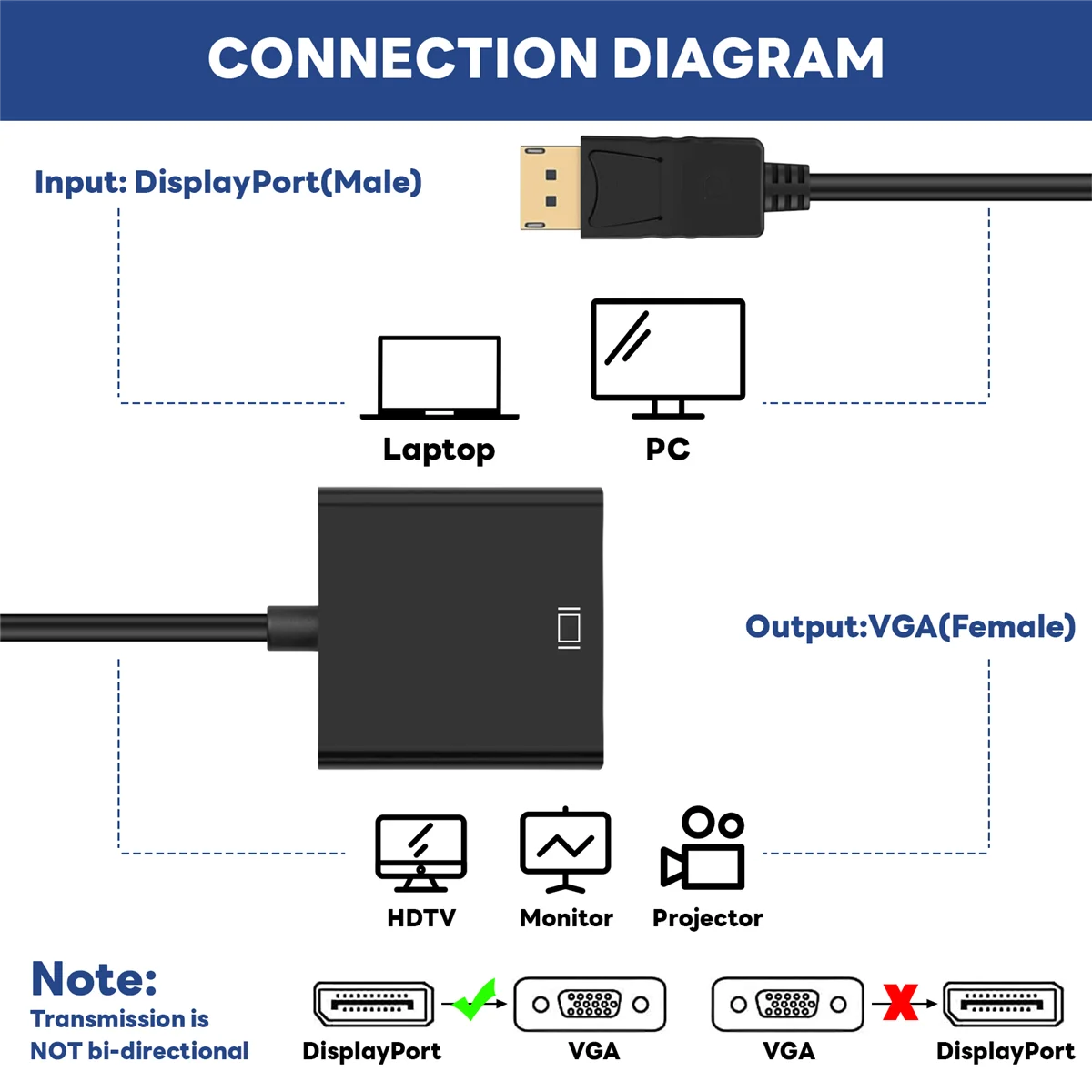 CONNECTION DIAGRAM

Input: DisplayPort(Male)

Laptop

PC

Output:VGA(Female)

HDTV

Monitor

Projector

Note:
Transmission is NOT bi-directional

DisplayPort

VGA

VGA

DisplayPort