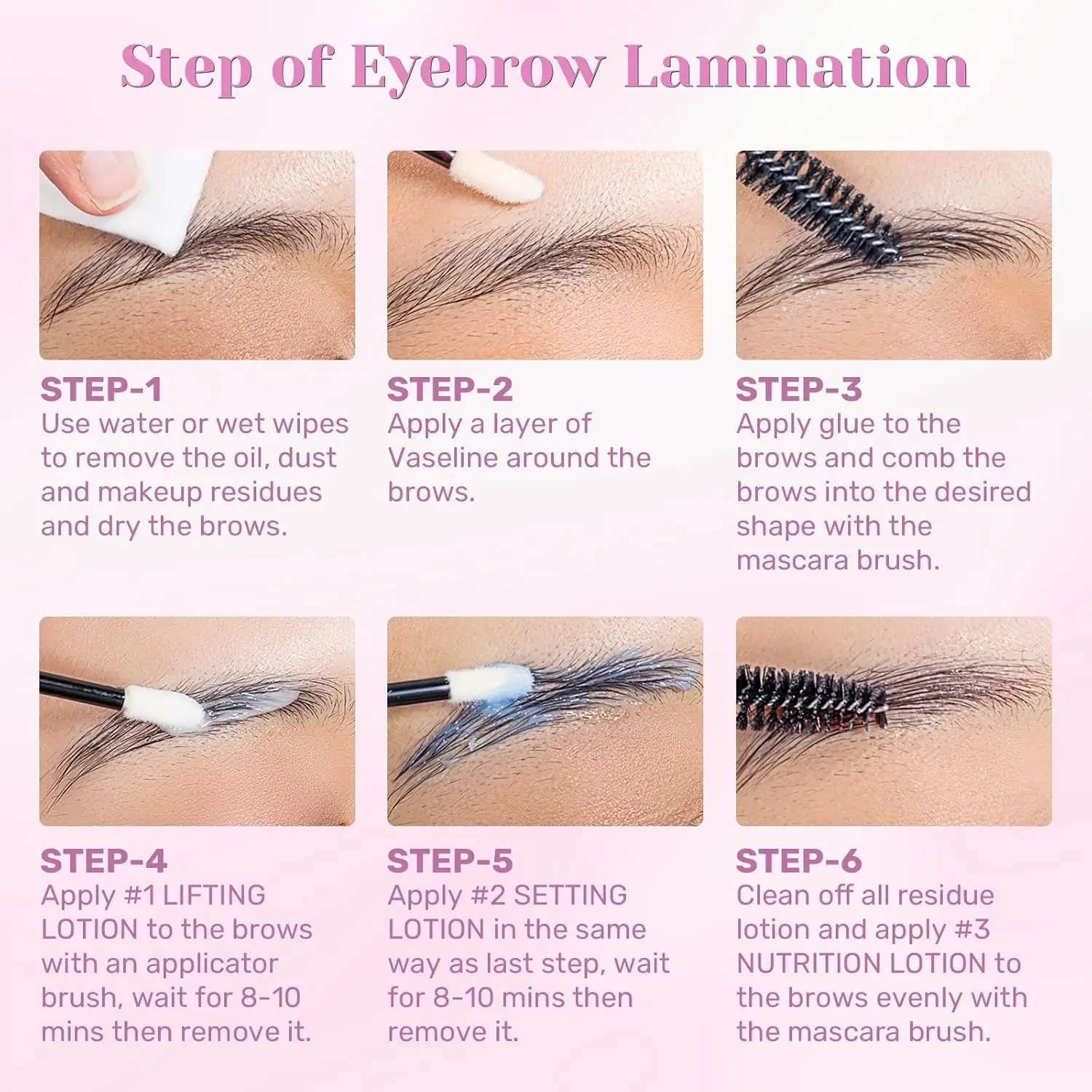 Step of Eyebrow Lamination

STEP-1
Use water or wet wipes to remove the oil, dust and makeup residues and dry the brows.

STEP-2
Apply a layer of Vaseline around the brows.

STEP-3
Apply glue to the brows and comb the brows into the desired shape with the mascara brush.

STEP-4
Apply #1 LIFTING LOTION to the brows with an applicator brush, wait for 8-10 mins then remove it.

STEP-5
Apply #2 SETTING LOTION in the same way as last step, wait for 8-10 mins then remove it.

STEP-6
Clean off all residue lotion and apply #3 NUTRITION LOTION to the brows evenly with the mascara brush.