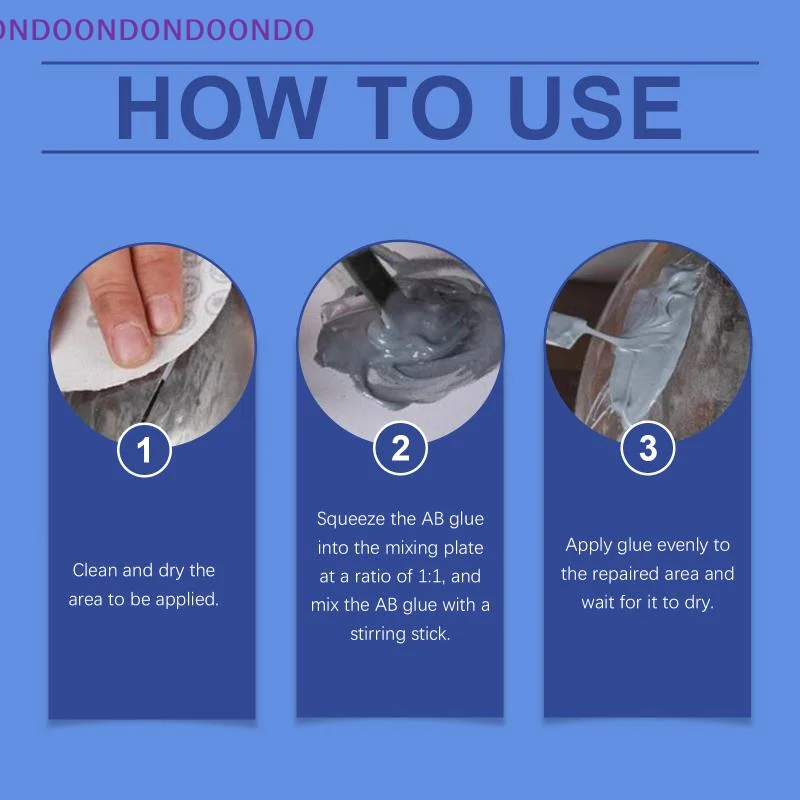 ONDOONDONDOONDO

HOW TO USE

1

Clean and dry the area to be applied.

2

Squeeze the AB glue into the mixing plate at a ratio of 1:1, and mix the AB glue with a stirring stick.

3

Apply glue evenly to the repaired area and wait for it to dry.