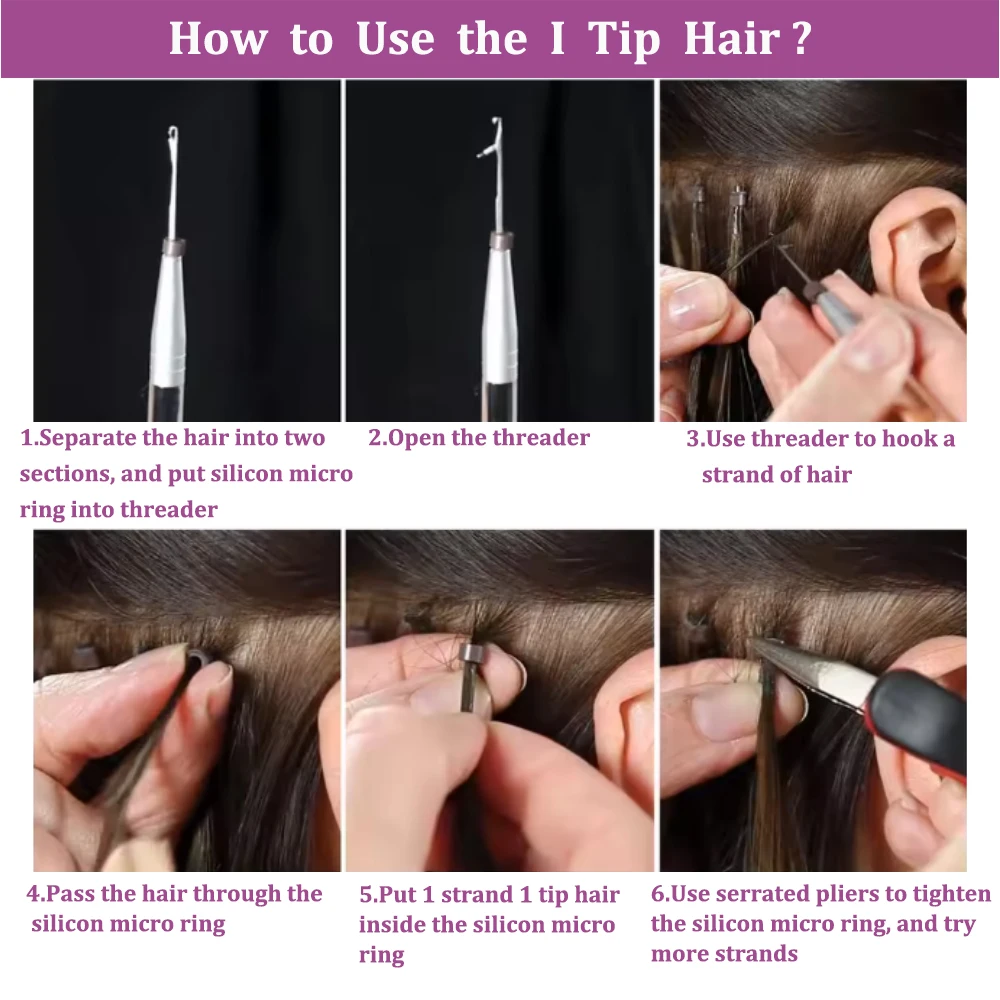 How to Use the I Tip Hair ?

1.Separate the hair into two sections, and put silicon micro ring into threader

2.Open the threader

3.Use threader to hook a strand of hair

4.Pass the hair through the silicon micro ring

5.Put 1 strand 1 tip hair inside the silicon micro ring

6.Use serrated pliers to tighten the silicon micro ring, and try more strands