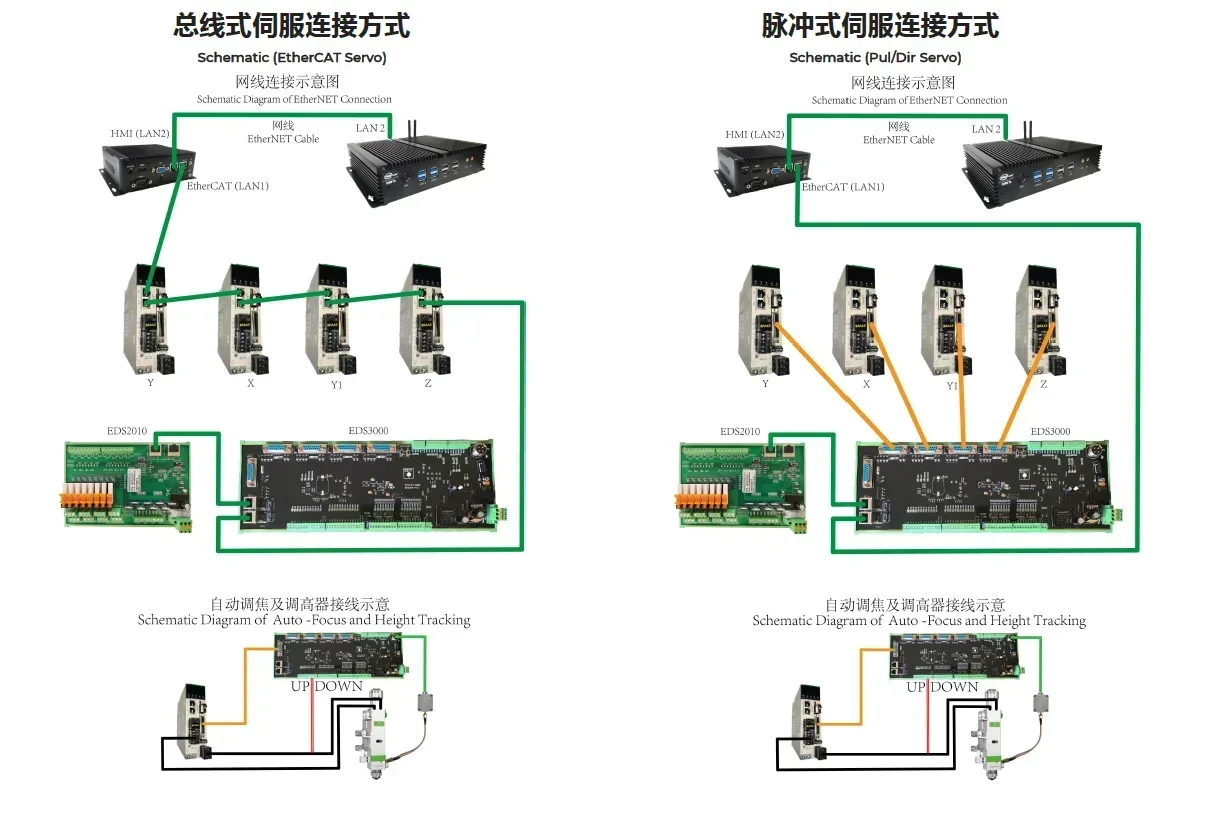 总线式伺服连接方式

Schematic (EtherCAT Servo)

网线连接示意图
Schematic Diagram of EtherNET Connection

HMI (LAN2)

网线
EtherNET Cable

LAN 2

EtherCAT (LAN1)

Y X Y1 Z

EDS2010

EDS3000

自动调焦及调高器接线示意
Schematic Diagram of Auto -Focus and Height Tracking

UP DOWN

脉冲式伺服连接方式

Schematic (Pul/Dir Servo)

网线连接示意图
Schematic Diagram of EtherNET Connection

HMI (LAN2)

网线
EtherNET Cable

LAN 2

EtherCAT (LAN1)

Y X Y1 Z

EDS2010

EDS3000

自动调焦及调高器接线示意
Schematic Diagram of Auto -Focus and Height Tracking

UP DOWN