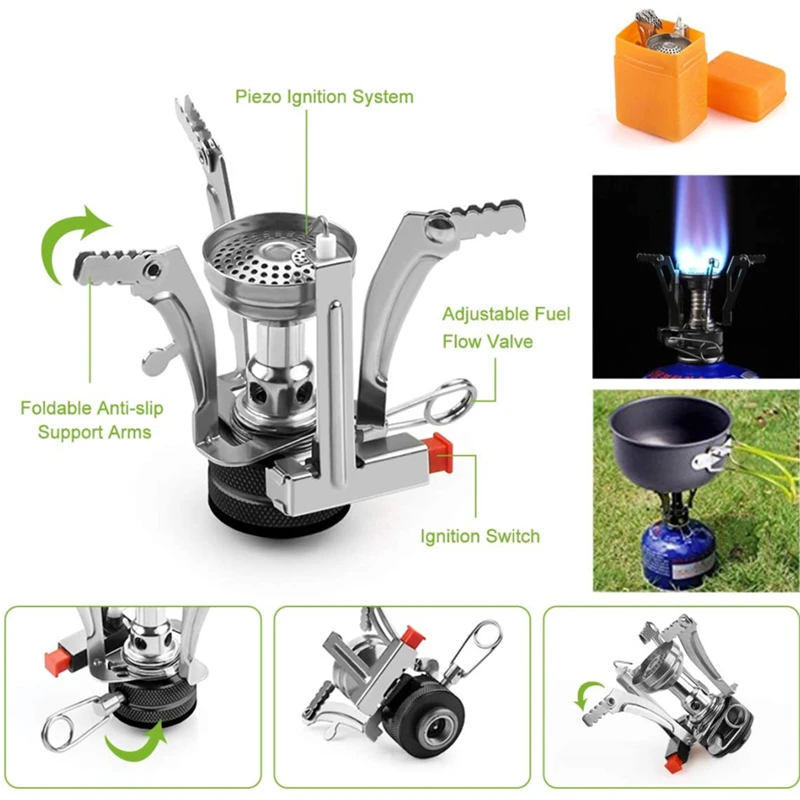 Piezo Ignition System

Adjustable Fuel Flow Valve

Foldable Anti-slip Support Arms

Ignition Switch