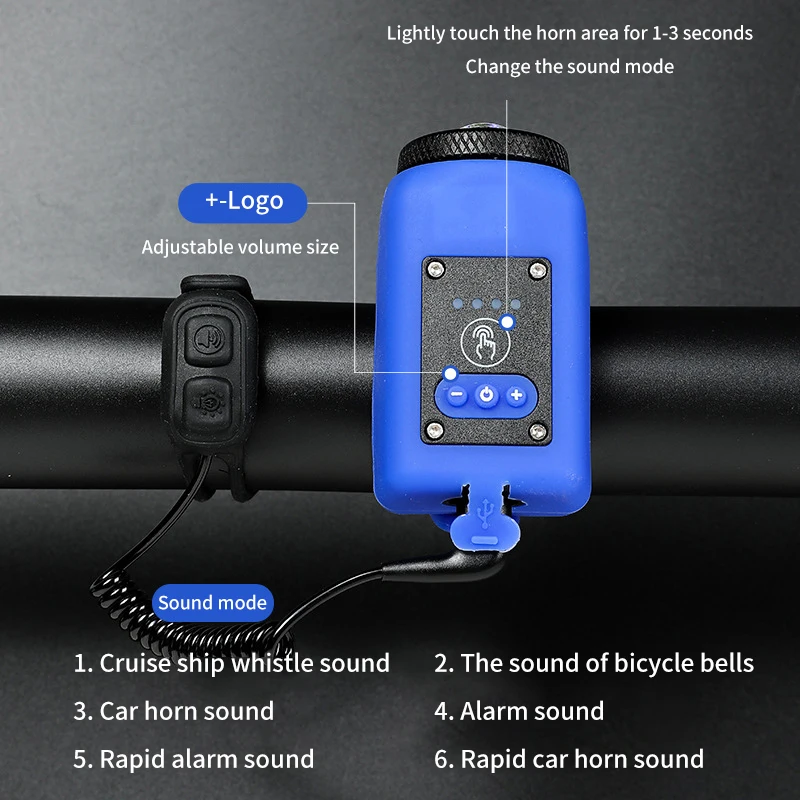 Lightly touch the horn area for 1-3 seconds
Change the sound mode

+-Logo
Adjustable volume size

Sound mode

1. Cruise ship whistle sound
2. The sound of bicycle bells
3. Car horn sound
4. Alarm sound
5. Rapid alarm sound
6. Rapid car horn sound