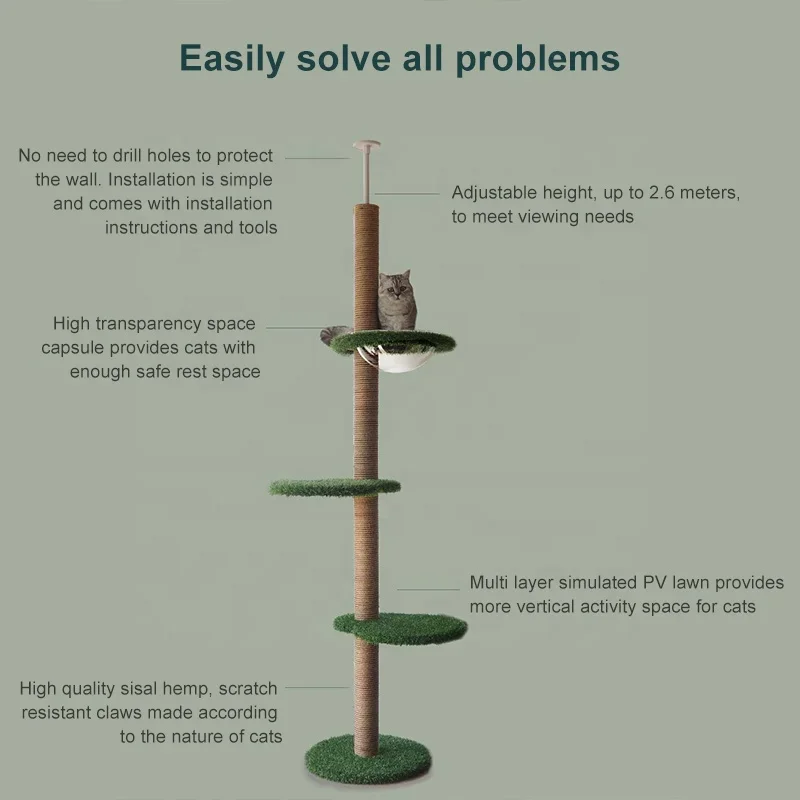 Easily solve all problems

No need to drill holes to protect the wall. Installation is simple and comes with installation instructions and tools

Adjustable height, up to 2.6 meters, to meet viewing needs

High transparency space capsule provides cats with enough safe rest space

Multi layer simulated PV lawn provides more vertical activity space for cats

High quality sisal hemp, scratch resistant claws made according to the nature of cats