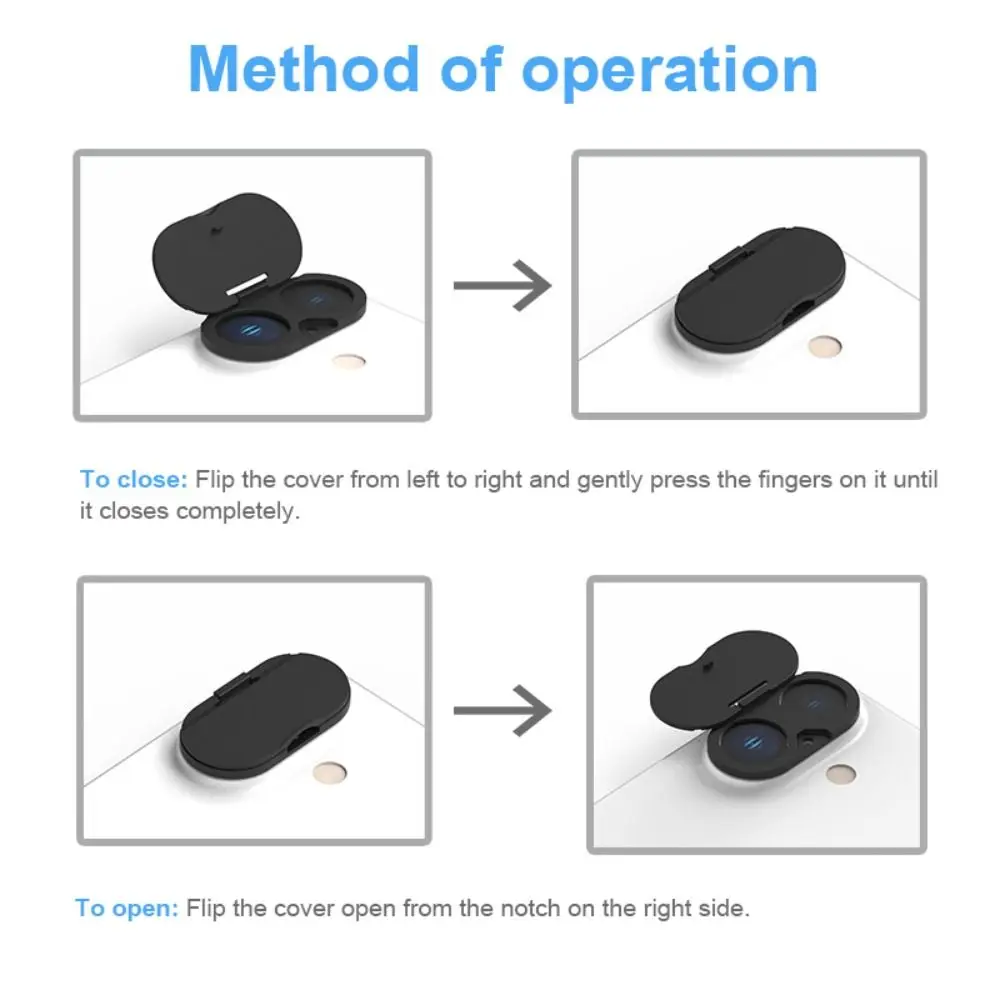 Method of operation

To close: Flip the cover from left to right and gently press the fingers on it until it closes completely.

To open: Flip the cover open from the notch on the right side.