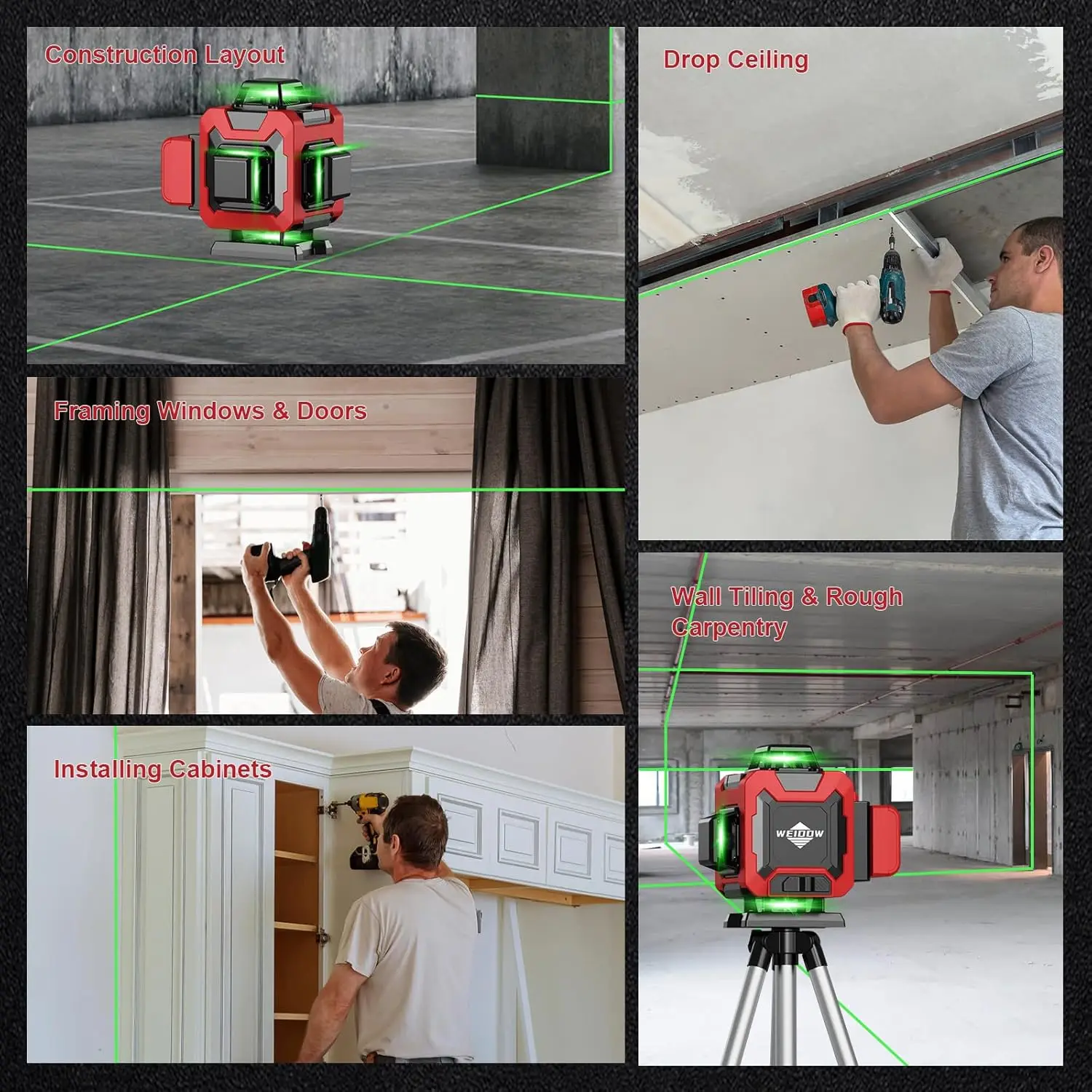 Construction Layout

Framing Windows & Doors

Installing Cabinets

Drop Ceiling

Wall Tiling & Rough Carpentry

WEIDOW