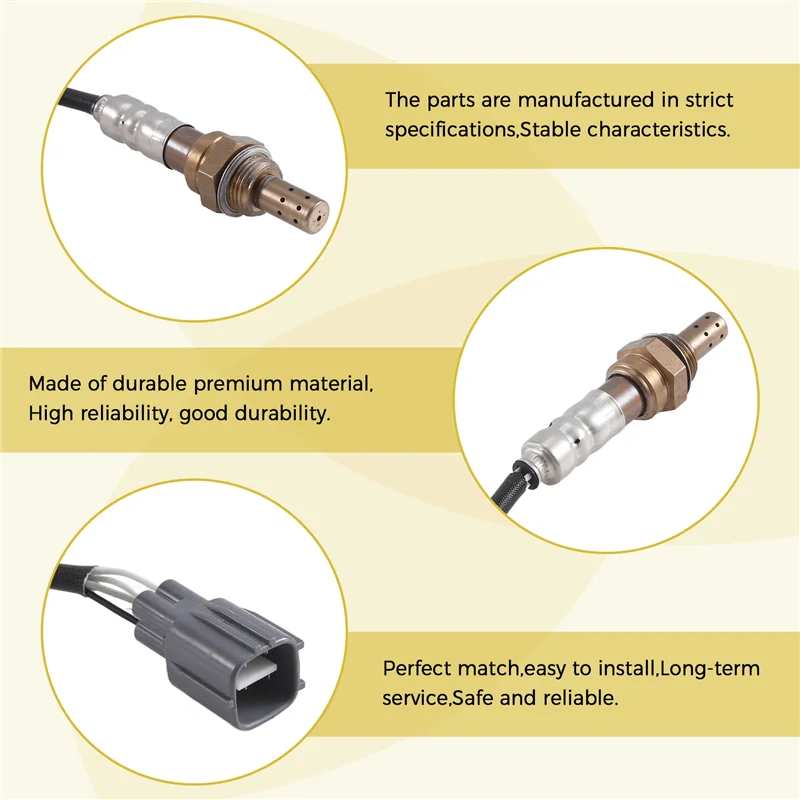 The parts are manufactured in strict specifications,Stable characteristics.

Made of durable premium material, High reliability, good durability.

Perfect match,easy to install,Long-term service,Safe and reliable.