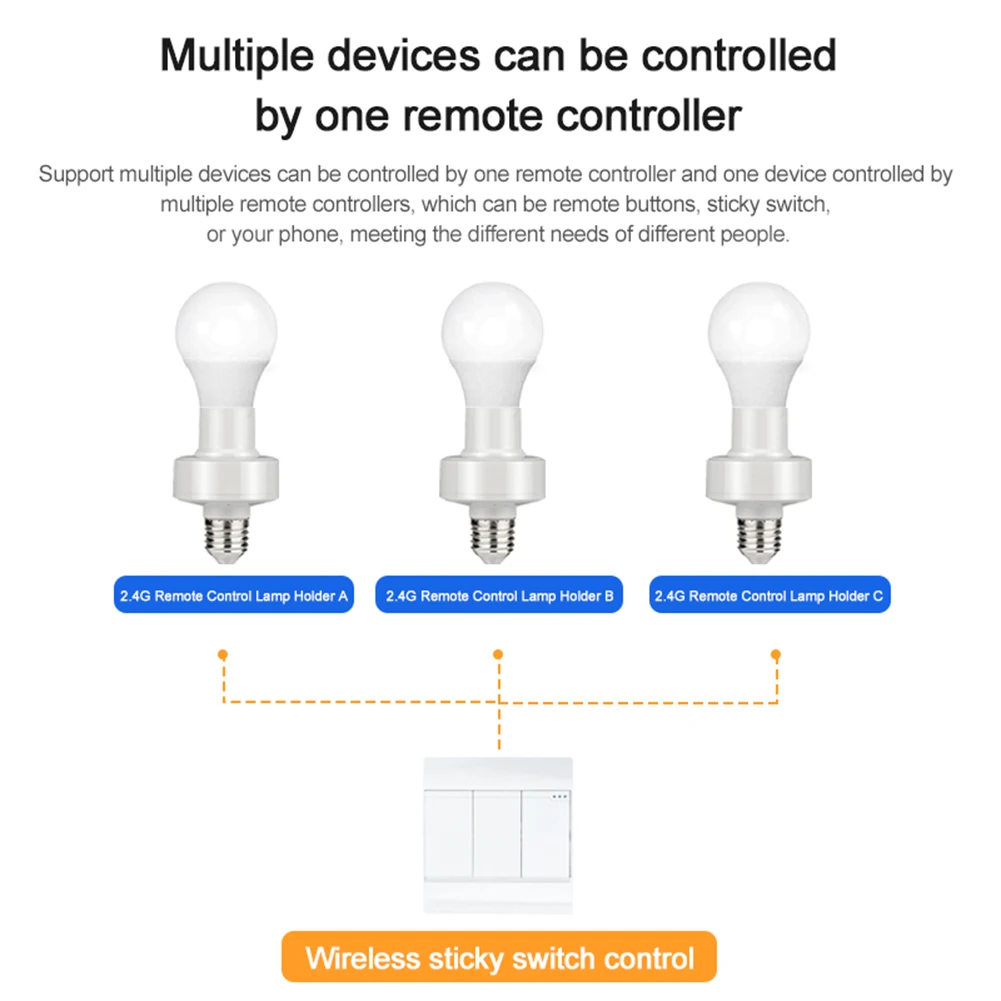 Multiple devices can be controlled by one remote controller

Support multiple devices can be controlled by one remote controller and one device controlled by multiple remote controllers, which can be remote buttons, sticky switch, or your phone, meeting the different needs of different people.

2.4G Remote Control Lamp Holder A

2.4G Remote Control Lamp Holder B

2.4G Remote Control Lamp Holder C

Wireless sticky switch control