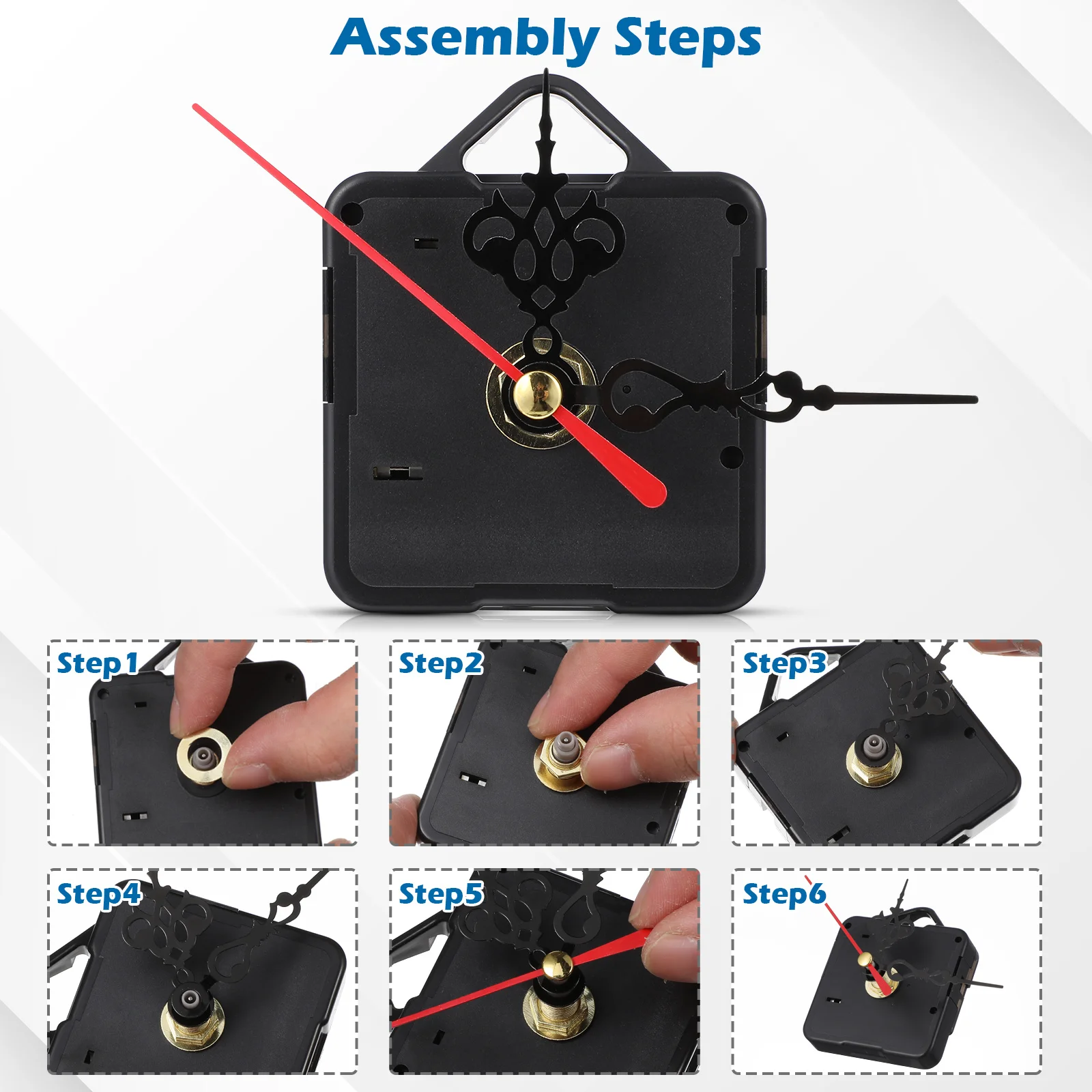 Assembly Steps

Step1

Step2

Step3

Step4

Step5

Step6