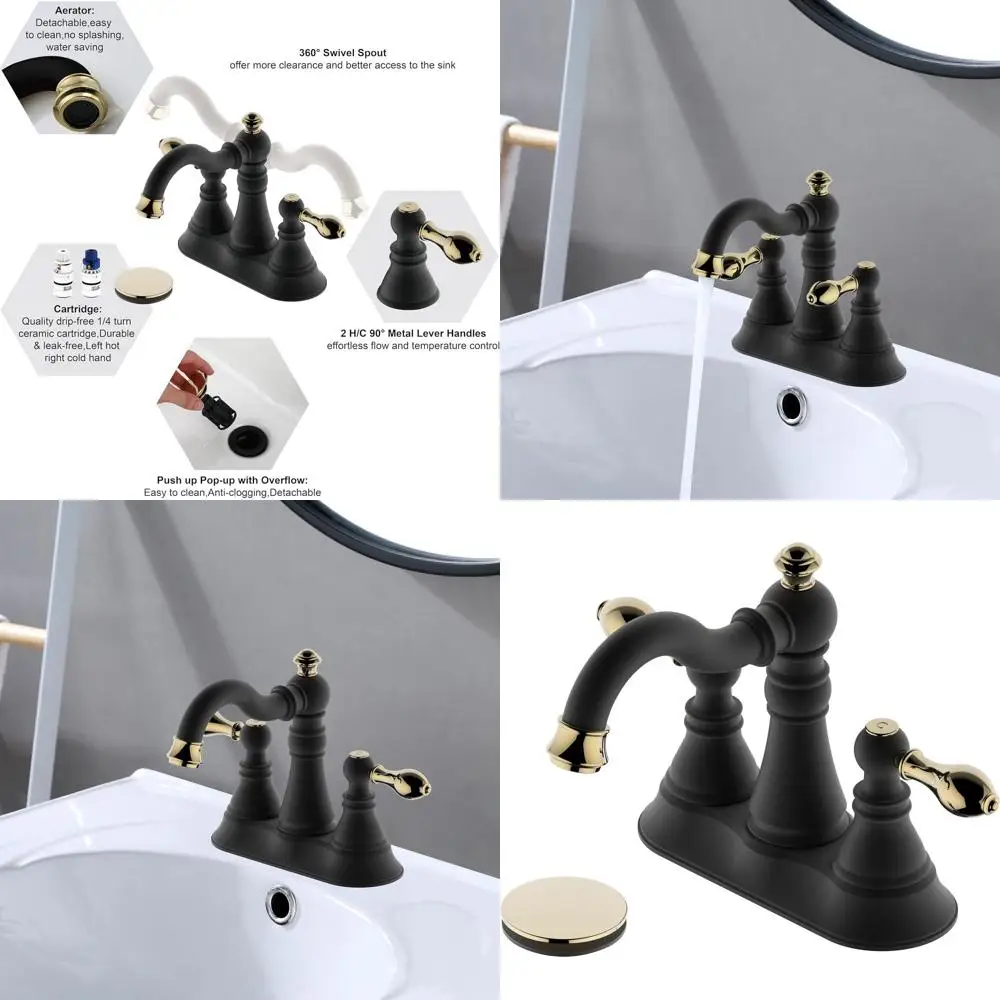 Aerator:
Detachable,easy to clean,no splashing, water saving

360° Swivel Spout
offer more clearance and better access to the sink

Cartridge:
Quality drip-free 1/4 turn ceramic cartridge,Durable & leak-free,Left hot right cold hand

2 H/C 90° Metal Lever Handles
effortless flow and temperature control

Push up Pop-up with Overflow:
Easy to clean,Anti-clogging,Detachable