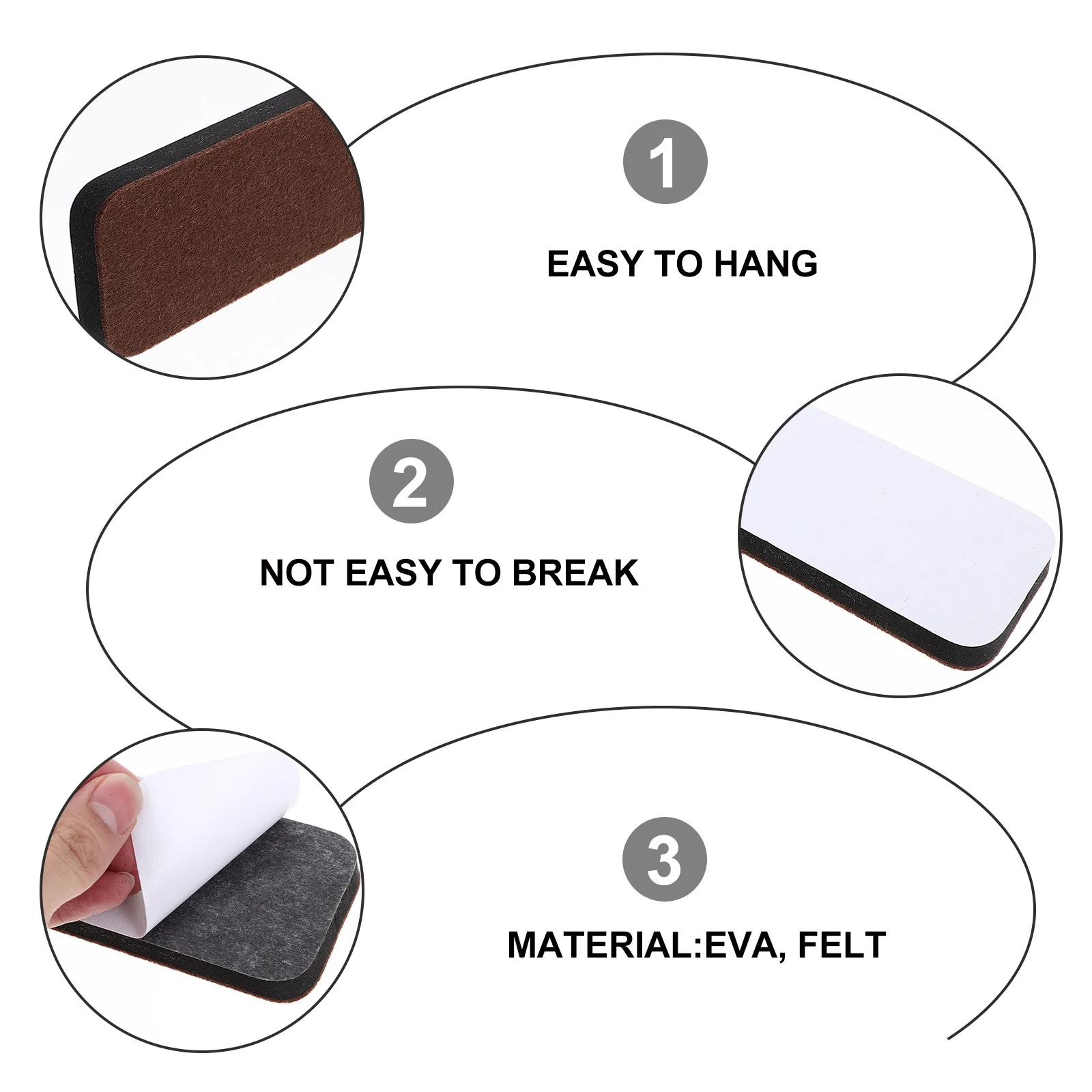 1

EASY TO HANG

2

NOT EASY TO BREAK

3

MATERIAL:EVA, FELT